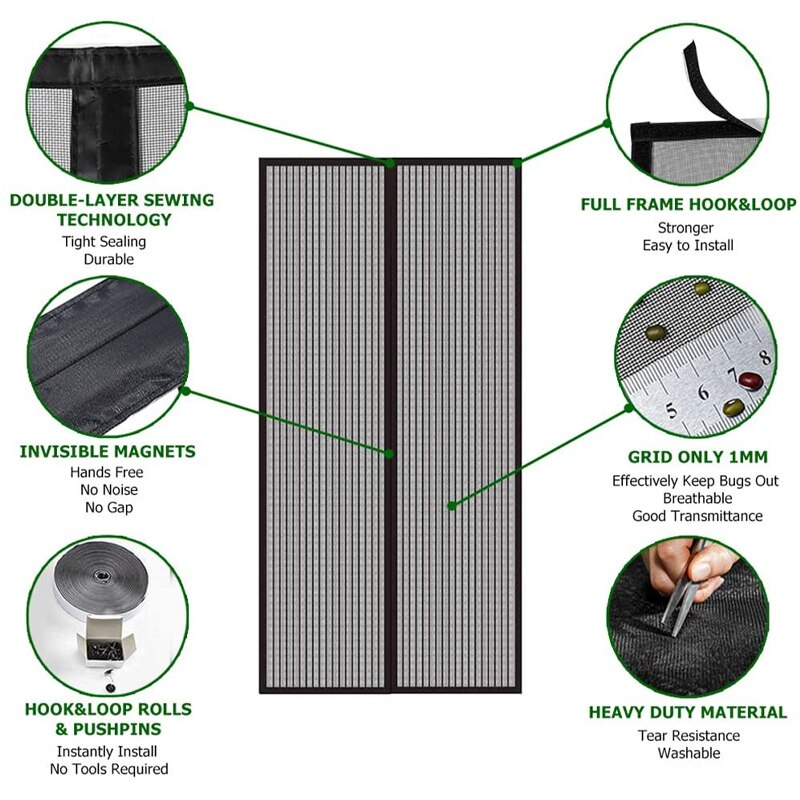 DOUBLE-LAYER SEWING TECHNOLOGY
Tight Sealing
Durable

INVISIBLE MAGNETS
Hands Free
No Noise
No Gap

HOOK&LOOP ROLLS & PUSHPINS
Instantly Install
No Tools Required

FULL FRAME HOOK&LOOP
Stronger
Easy to Install

5 6 7 8

GRID ONLY 1MM
Effectively Keep Bugs Out
Breathable
Good Transmittance

HEAVY DUTY MATERIAL
Tear Resistance
Washable