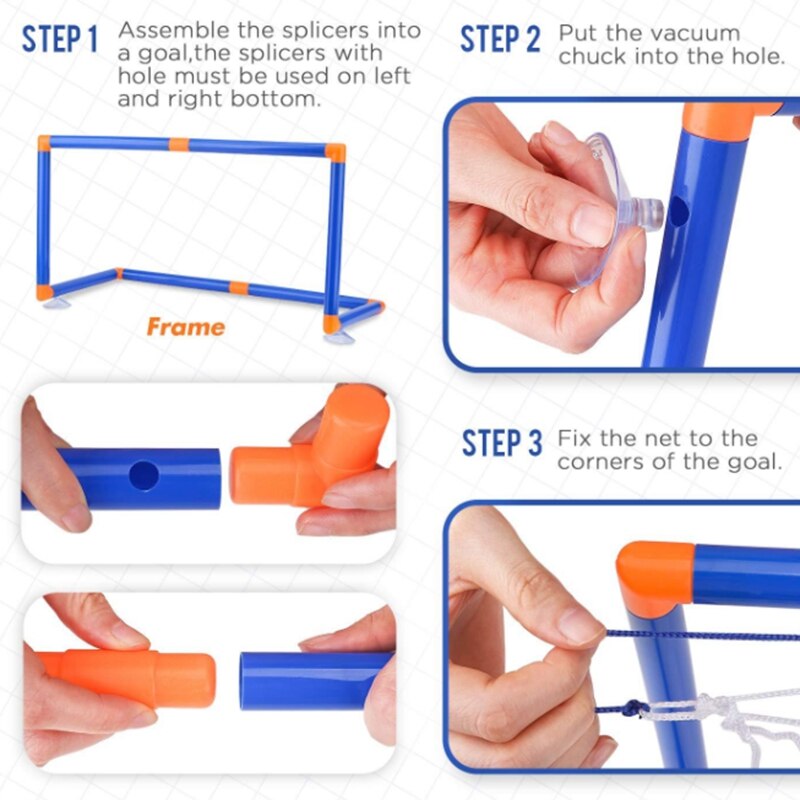 STEP 1 Assemble the splicers into a goal,the splicers with hole must be used on left and right bottom.

Frame

STEP 2 Put the vacuum chuck into the hole.

STEP 3 Fix the net to the corners of the goal.