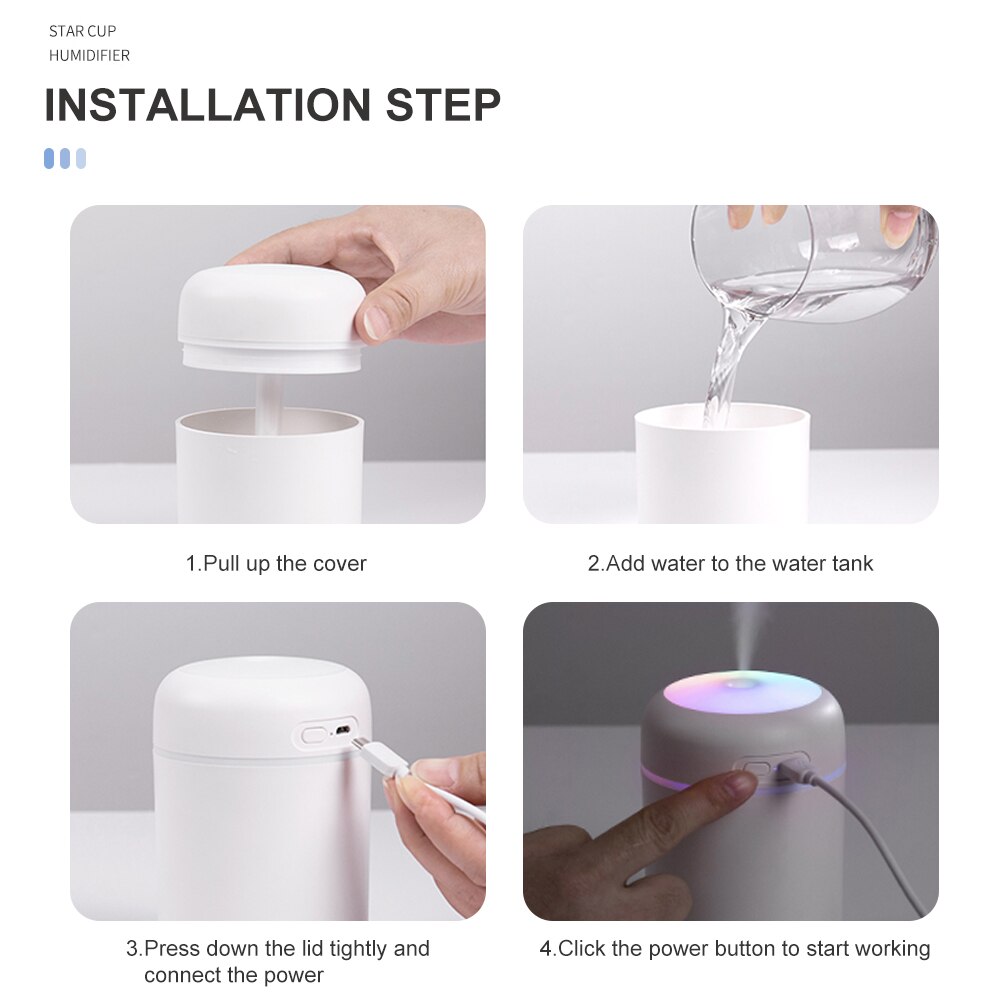 STAR CUP
HUMIDIFIER

INSTALLATION STEP

1.Pull up the cover

2.Add water to the water tank

3.Press down the lid tightly and connect the power

4.Click the power button to start working