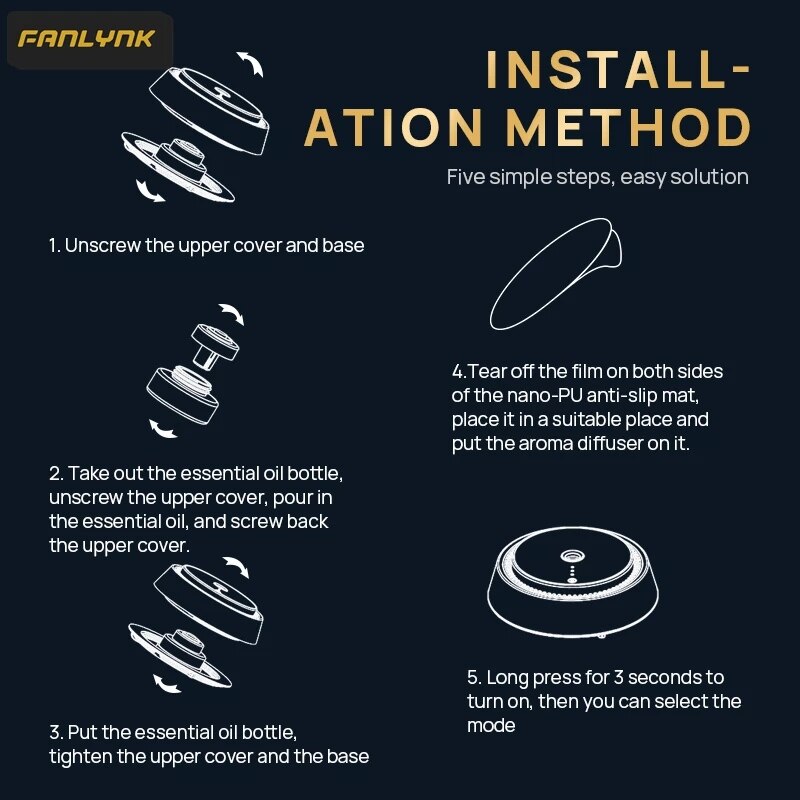 FANLYNK

INSTALL-ATION METHOD

Five simple steps, easy solution

1. Unscrew the upper cover and base

2. Take out the essential oil bottle, unscrew the upper cover, pour in the essential oil, and screw back the upper cover.

3. Put the essential oil bottle, tighten the upper cover and the base

4.Tear off the film on both sides of the nano-PU anti-slip mat, place it in a suitable place and put the aroma diffuser on it.

5. Long press for 3 seconds to turn on, then you can select the mode