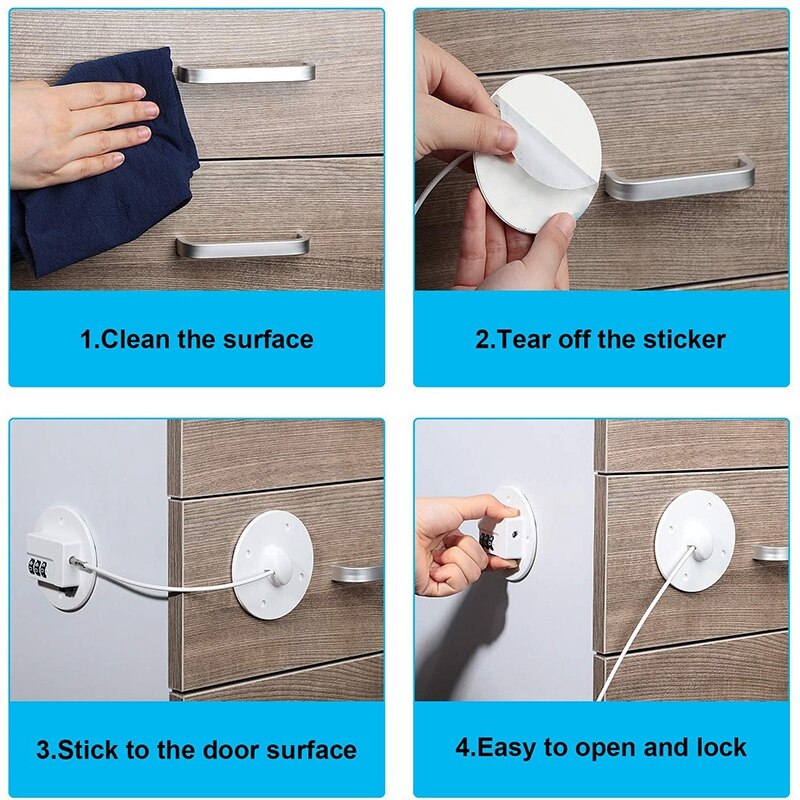 1.Clean the surface

2.Tear off the sticker

3.Stick to the door surface

4.Easy to open and lock