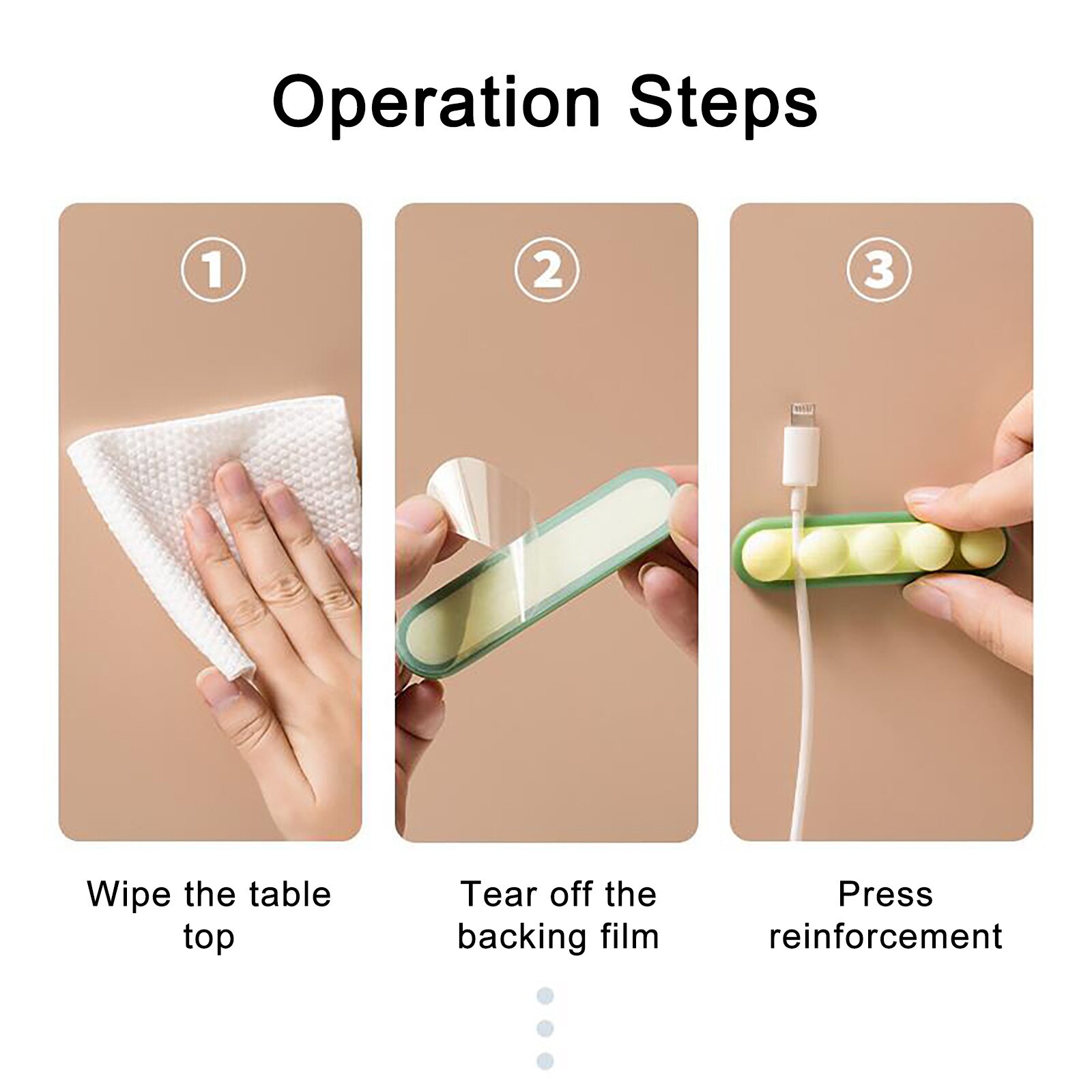 Operation Steps

①

②

③

Wipe the table top

Tear off the backing film

Press reinforcement