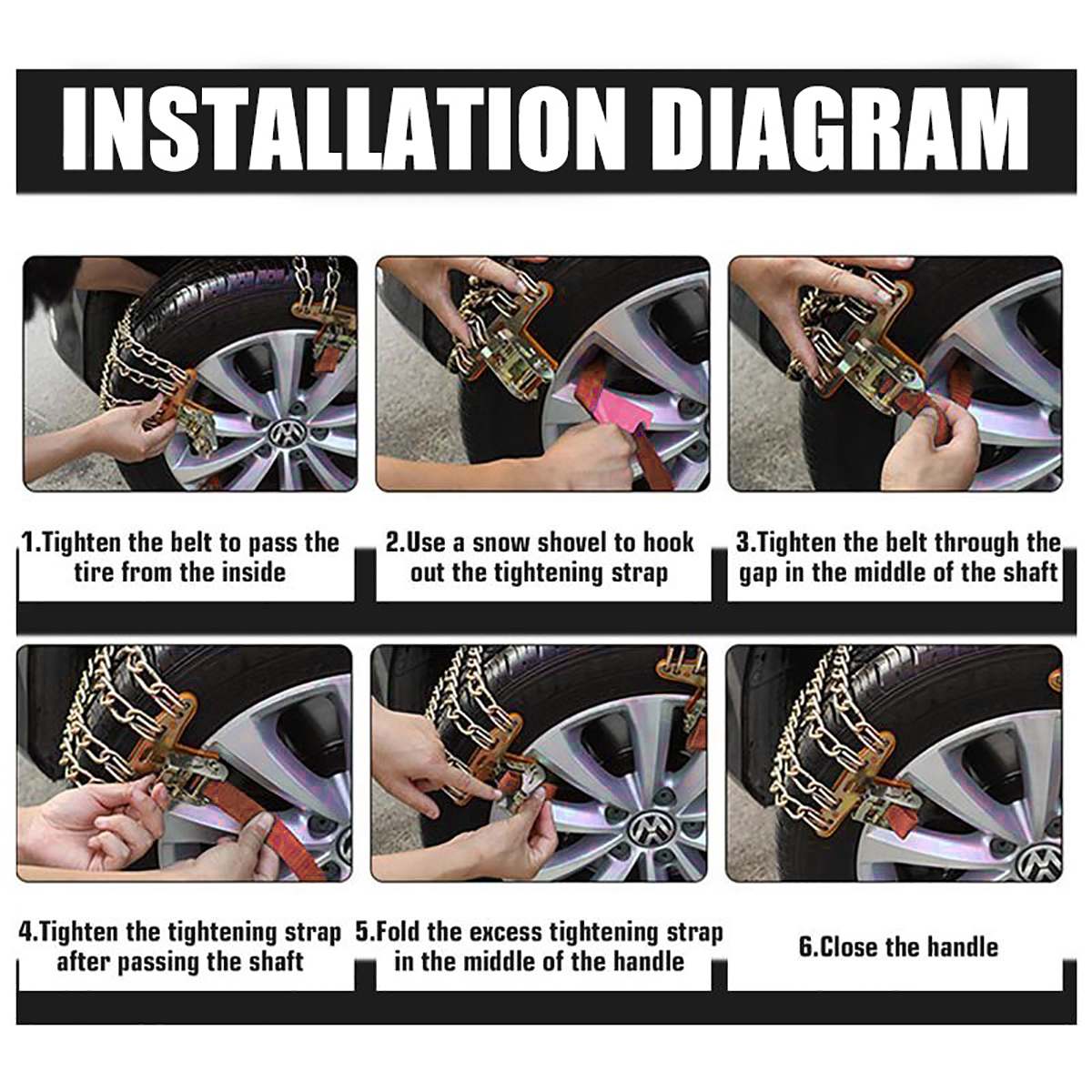 INSTALLATION DIAGRAM

1.Tighten the belt to pass the tire from the inside

2.Use a snow shovel to hook out the tightening strap

3.Tighten the belt through the gap in the middle of the shaft

4.Tighten the tightening strap after passing the shaft

5.Fold the excess tightening strap in the middle of the handle

6.Close the handle