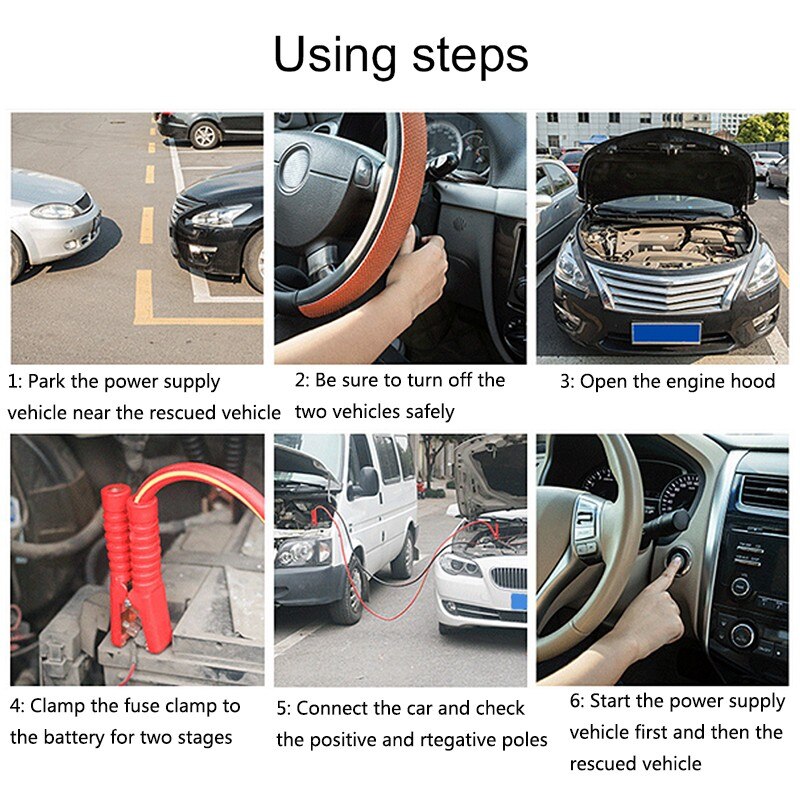 Using steps

1: Park the power supply vehicle near the rescued vehicle

2: Be sure to turn off the two vehicles safely

3: Open the engine hood

4: Clamp the fuse clamp to the battery for two stages

5: Connect the car and check the positive and rtegative poles

6: Start the power supply vehicle first and then the rescued vehicle