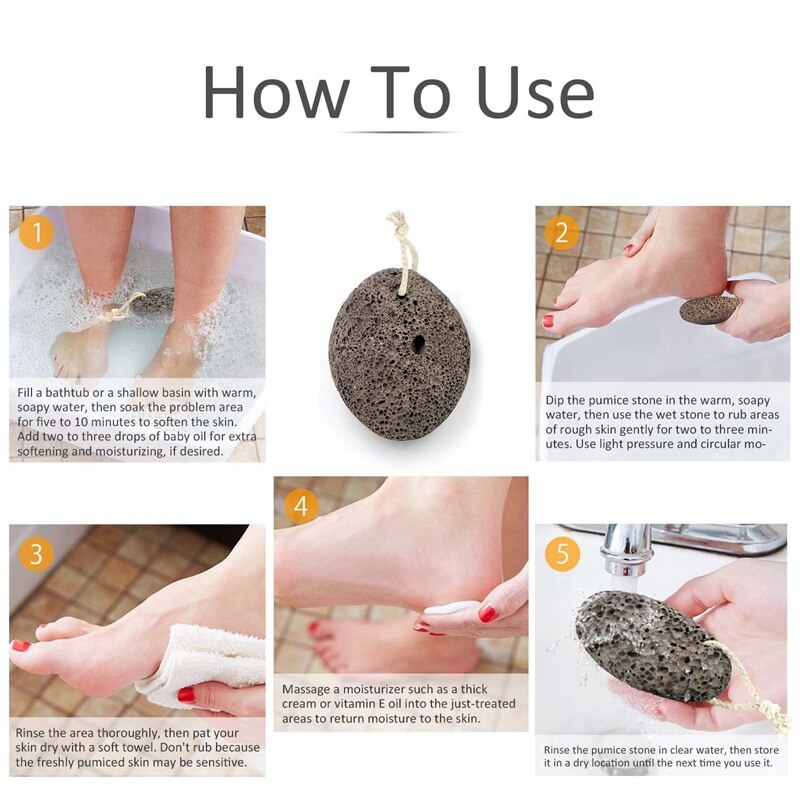 How To Use

1

Fill a bathtub or a shallow basin with warm, soapy water, then soak the problem area for five to 10 minutes to soften the skin. Add two to three drops of baby oil for extra softening and moisturizing, if desired.

2

Dip the pumice stone in the warm, soapy water, then use the wet stone to rub areas of rough skin gently for two to three minutes. Use light pressure and circular mo-

3

Rinse the area thoroughly, then pat your skin dry with a soft towel. Don't rub because the freshly pumiced skin may be sensitive.

4

Massage a moisturizer such as a thick cream or vitamin E oil into the just-treated areas to return moisture to the skin.

5

Rinse the pumice stone in clear water, then store it in a dry location until the next time you use it.