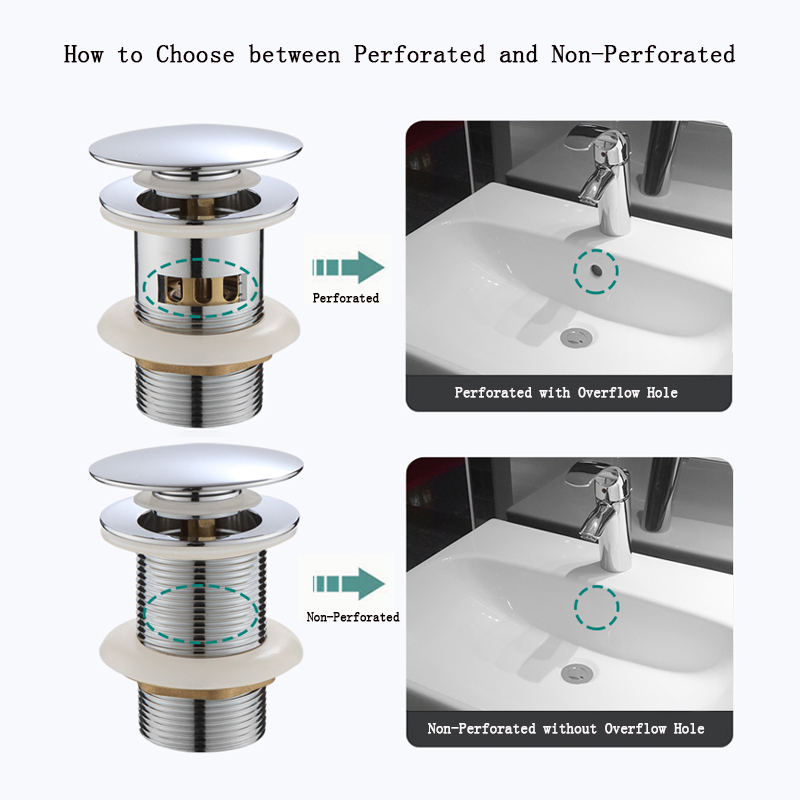 How to Choose between Perforated and Non-Perforated

Perforated

Perforated with Overflow Hole

Non-Perforated

Non-Perforated without Overflow Hole