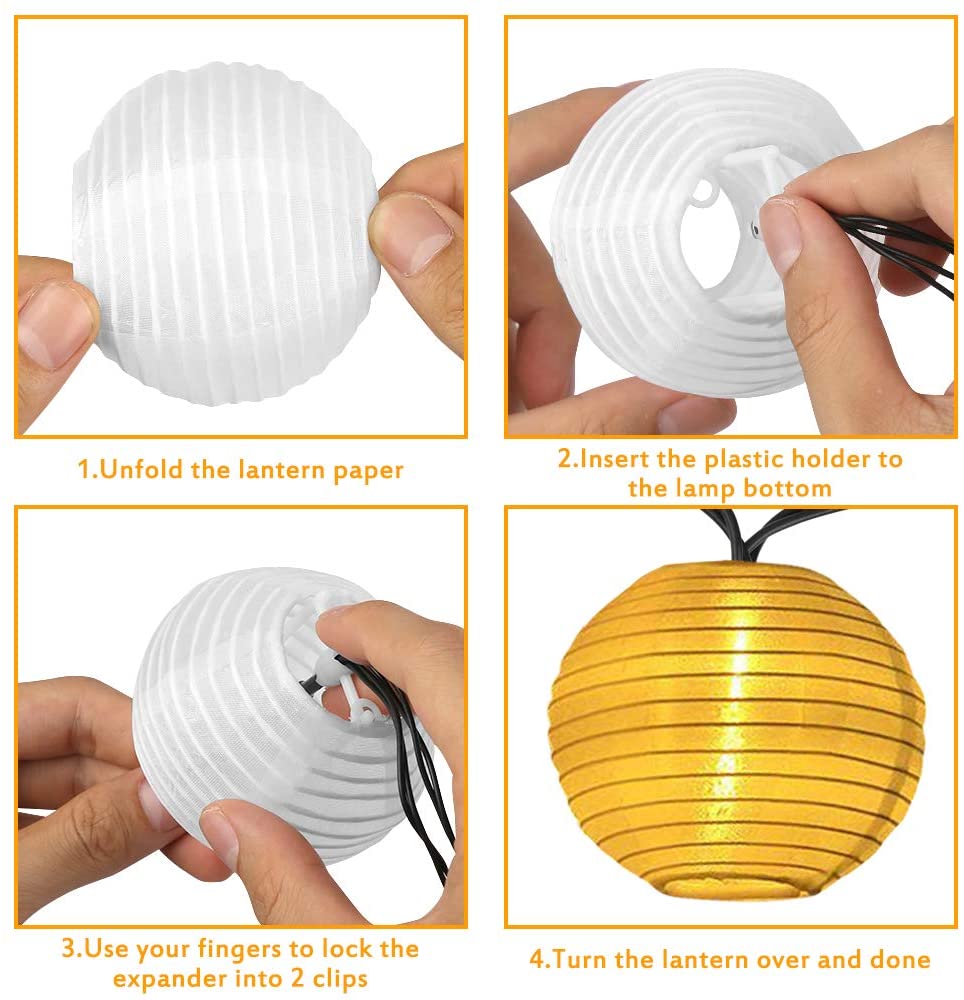 1.Unfold the lantern paper

2.Insert the plastic holder to the lamp bottom

3.Use your fingers to lock the expander into 2 clips

4.Turn the lantern over and done