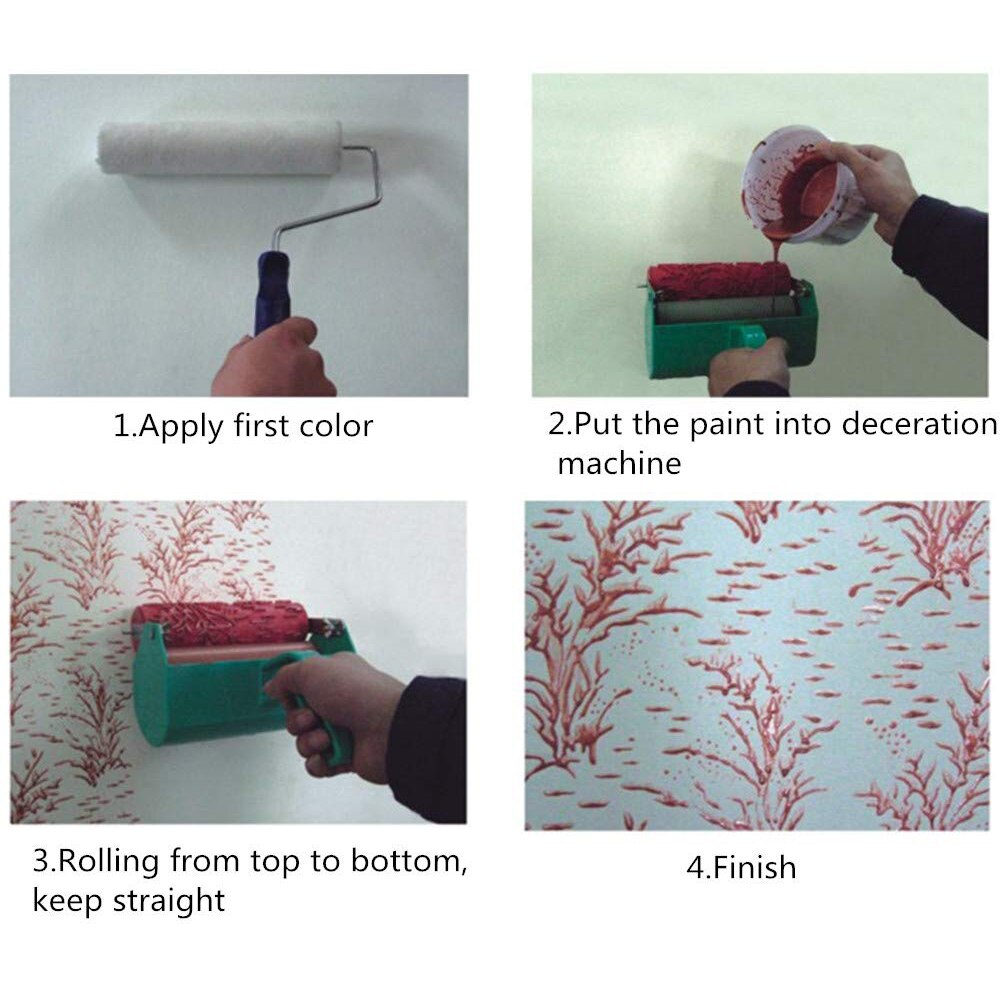 1.Apply first color

2.Put the paint into deceration machine

3.Rolling from top to bottom, keep straight

4.Finish