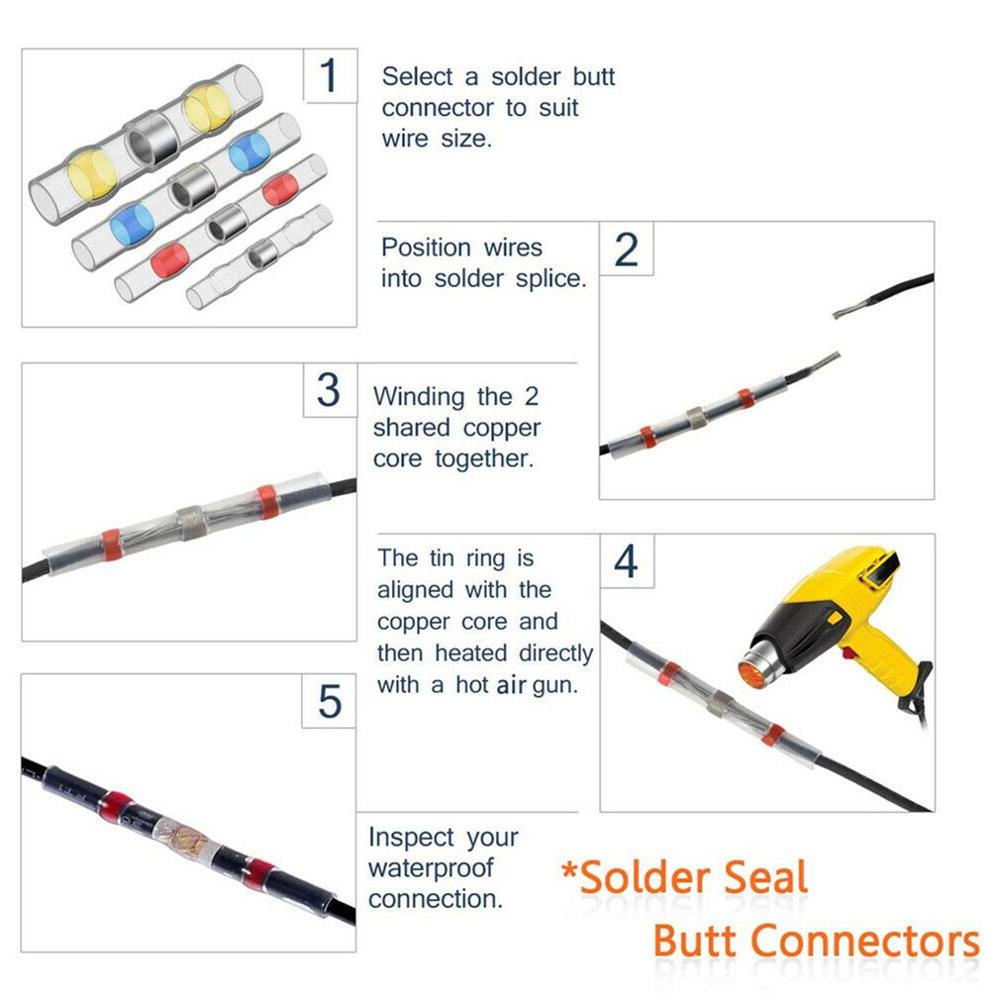 1
Select a solder butt connector to suit wire size.

Position wires into solder splice.
2

3
Winding the 2 shared copper core together.

The tin ring is aligned with the copper core and then heated directly with a hot air gun.
4

5

Inspect your waterproof connection.

*Solder Seal
Butt Connectors