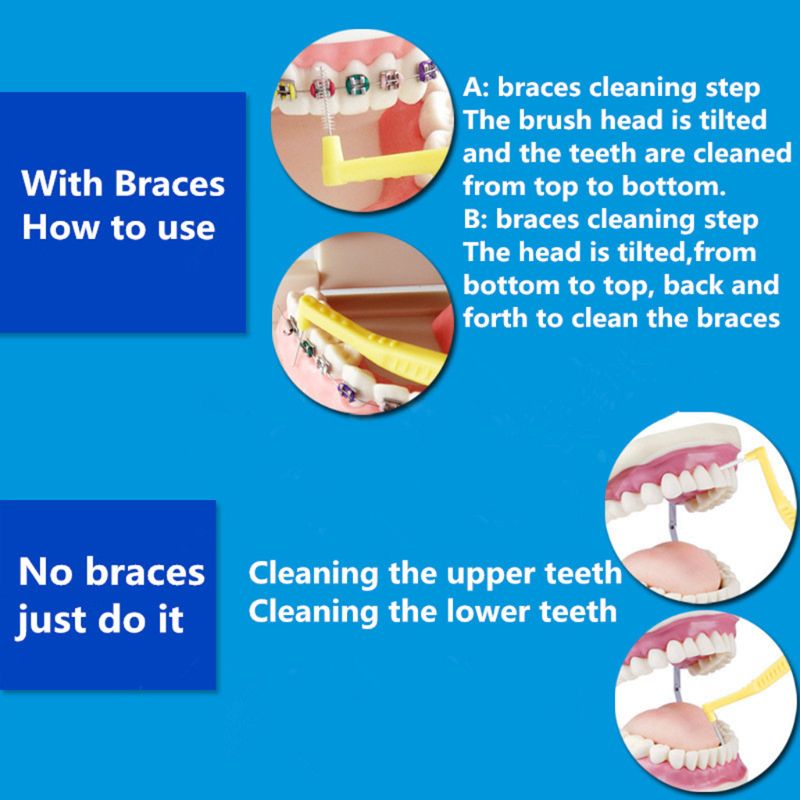 With Braces
How to use

A: braces cleaning step
The brush head is tilted and the teeth are cleaned from top to bottom.
B: braces cleaning step
The head is tilted,from bottom to top, back and forth to clean the braces

No braces
just do it

Cleaning the upper teeth
Cleaning the lower teeth