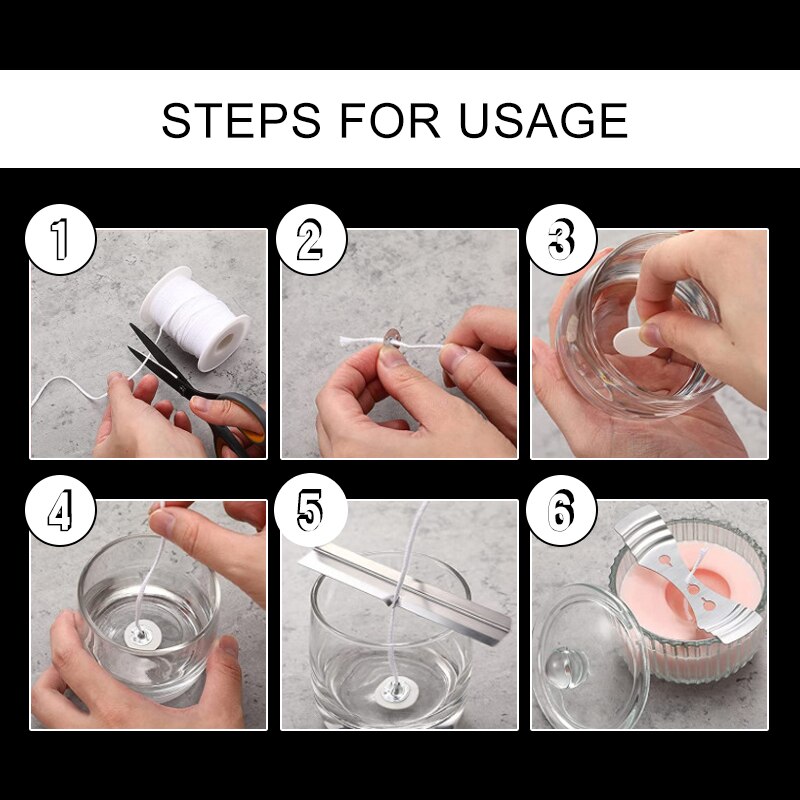 STEPS FOR USAGE

1

2

3

4

5

6