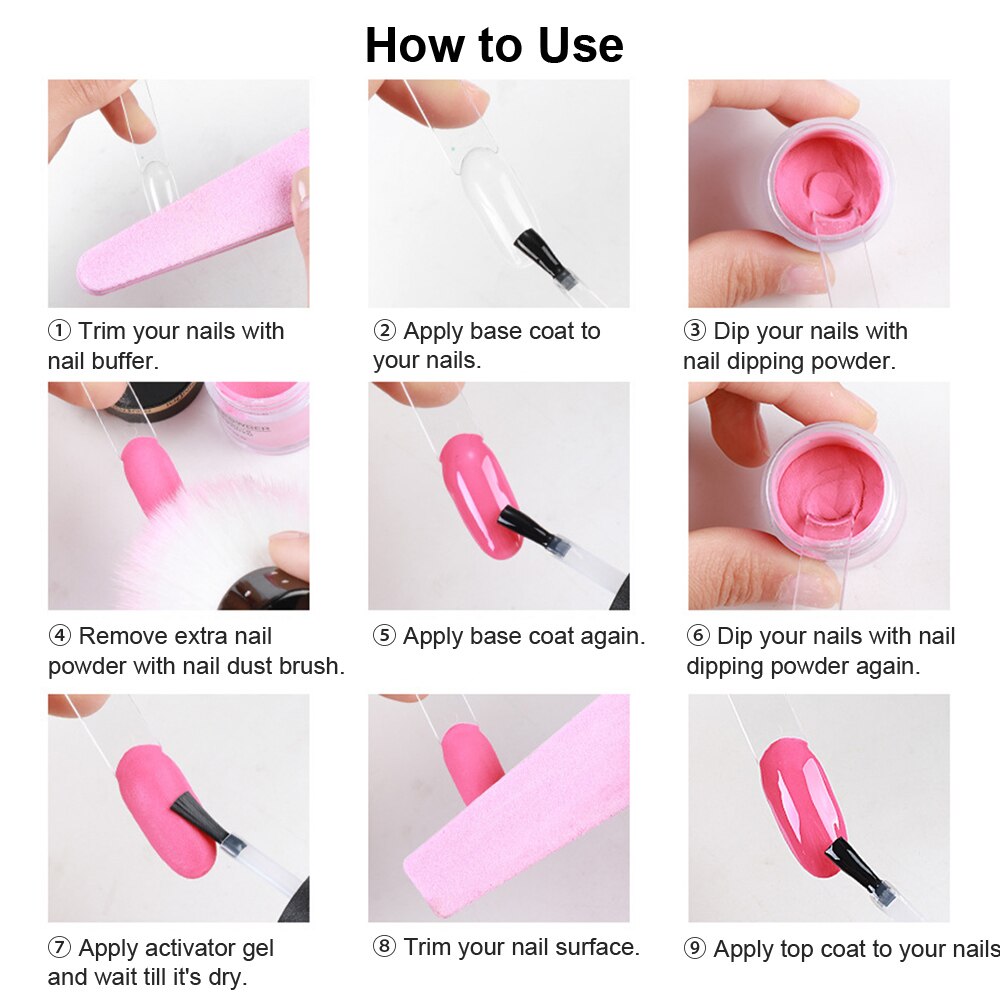 How to Use

① Trim your nails with nail buffer.

② Apply base coat to your nails.

③ Dip your nails with nail dipping powder.

④ Remove extra nail powder with nail dust brush.

⑤ Apply base coat again.

⑥ Dip your nails with nail dipping powder again.

⑦ Apply activator gel and wait till it's dry.

⑧ Trim your nail surface.

⑨ Apply top coat to your nails