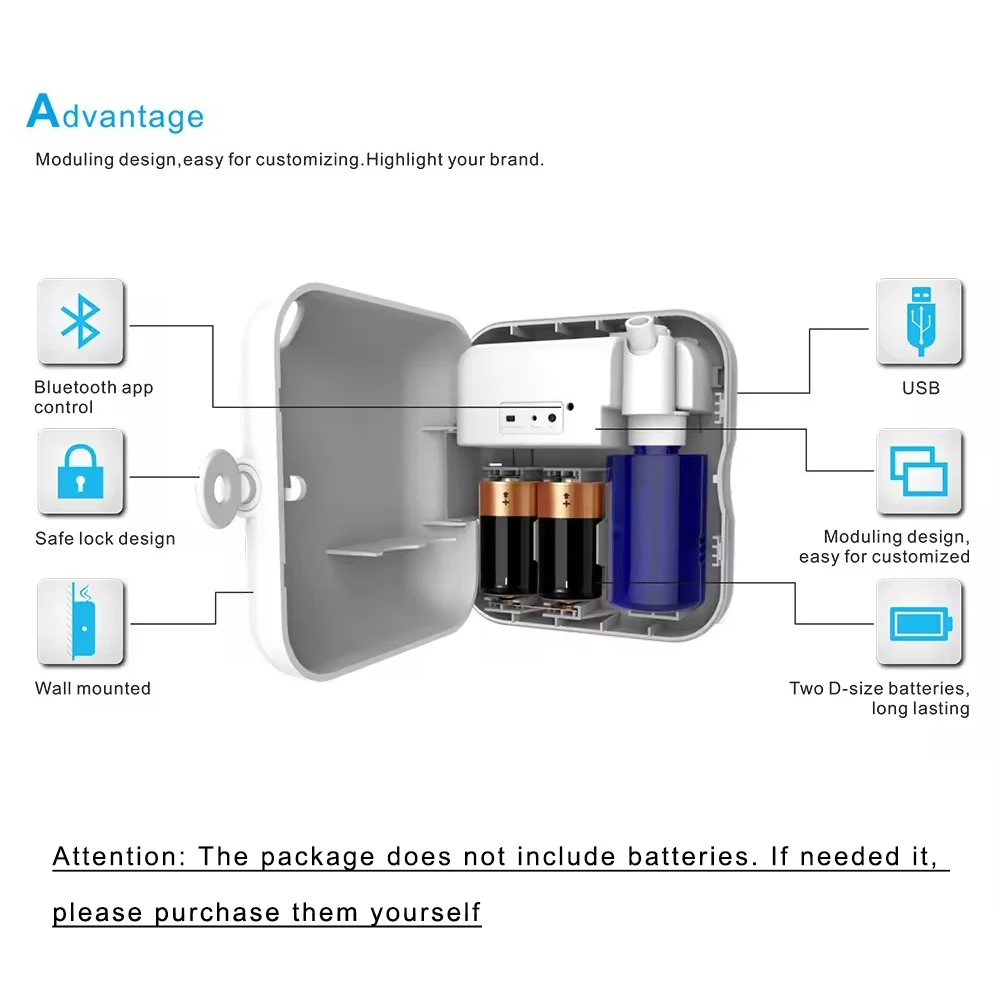 Advantage

Moduling design,easy for customizing.Highlight your brand.

Bluetooth app control

Safe lock design

Wall mounted

USB

Moduling design, easy for customized

Two D-size batteries, long lasting

Attention: The package does not include batteries. If needed it, please purchase them yourself