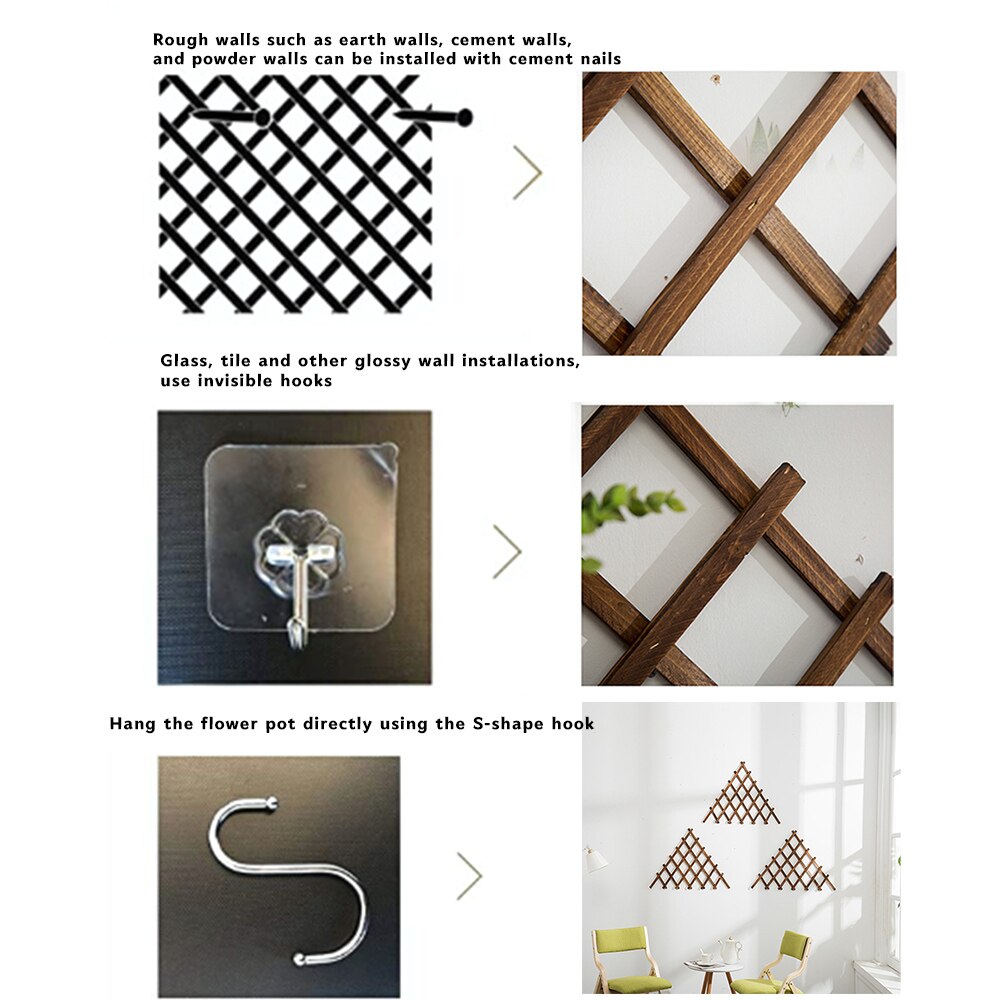 Rough walls such as earth walls, cement walls, and powder walls can be installed with cement nails

Glass, tile and other glossy wall installations, use invisible hooks

Hang the flower pot directly using the S-shape hook