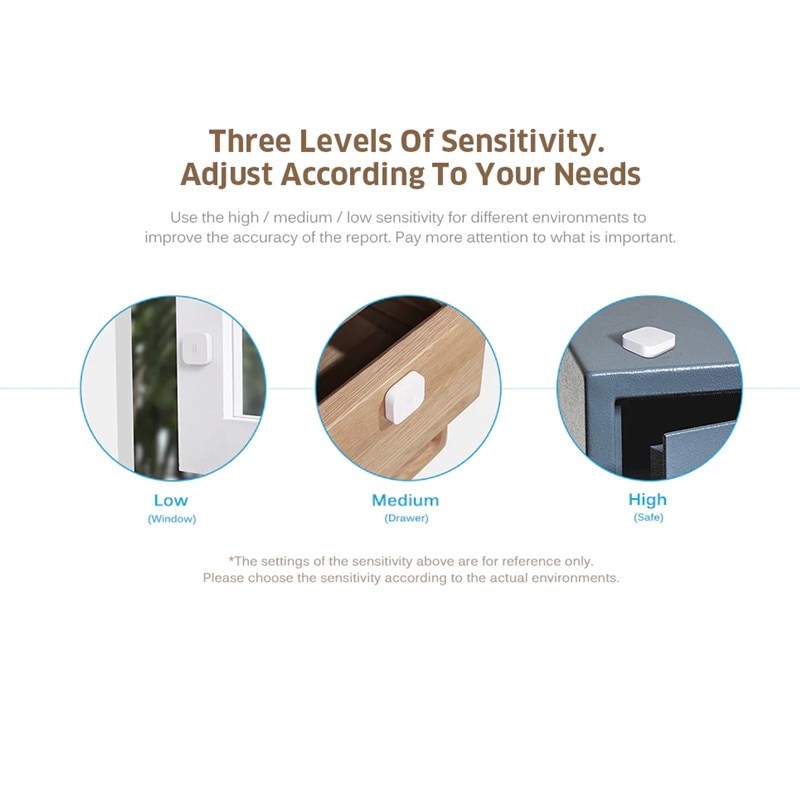 Three Levels Of Sensitivity.
Adjust According To Your Needs

Use the high / medium / low sensitivity for different environments to improve the accuracy of the report. Pay more attention to what is important.

Low
(Window)

Medium
(Drawer)

High
(Safe)

*The settings of the sensitivity above are for reference only.
Please choose the sensitivity according to the actual environments.