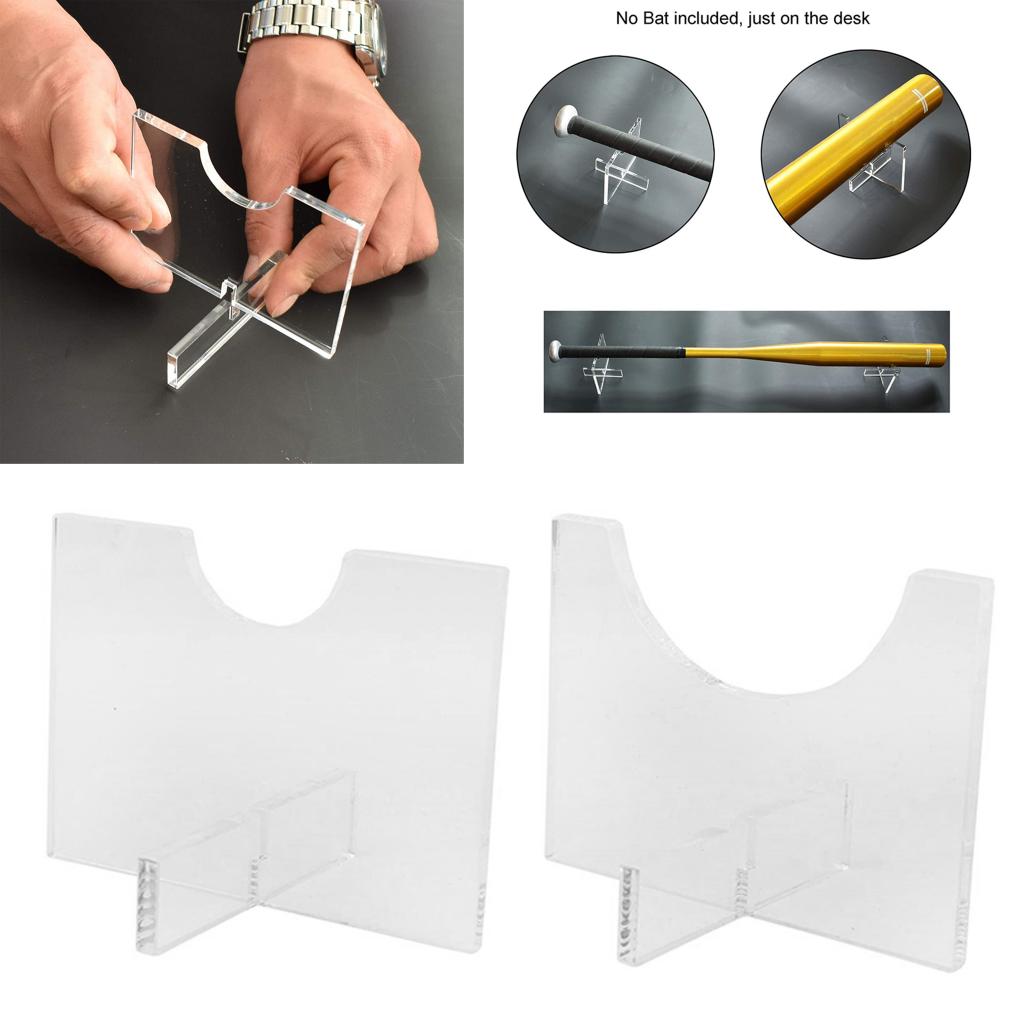 No Bat included, just on the desk