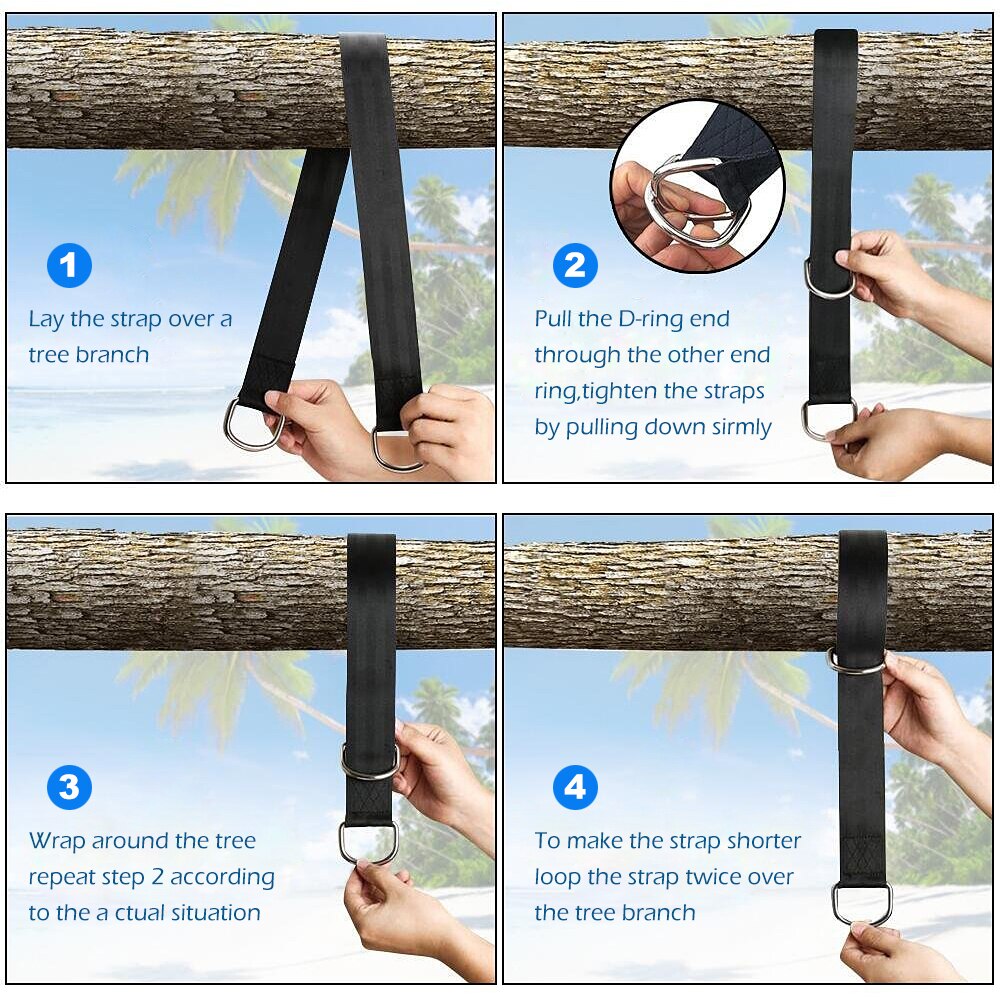 1

Lay the strap over a tree branch

2

Pull the D-ring end through the other end ring,tighten the straps by pulling down sirmly

3

Wrap around the tree repeat step 2 according to the a ctual situation

4

To make the strap shorter loop the strap twice over the tree branch