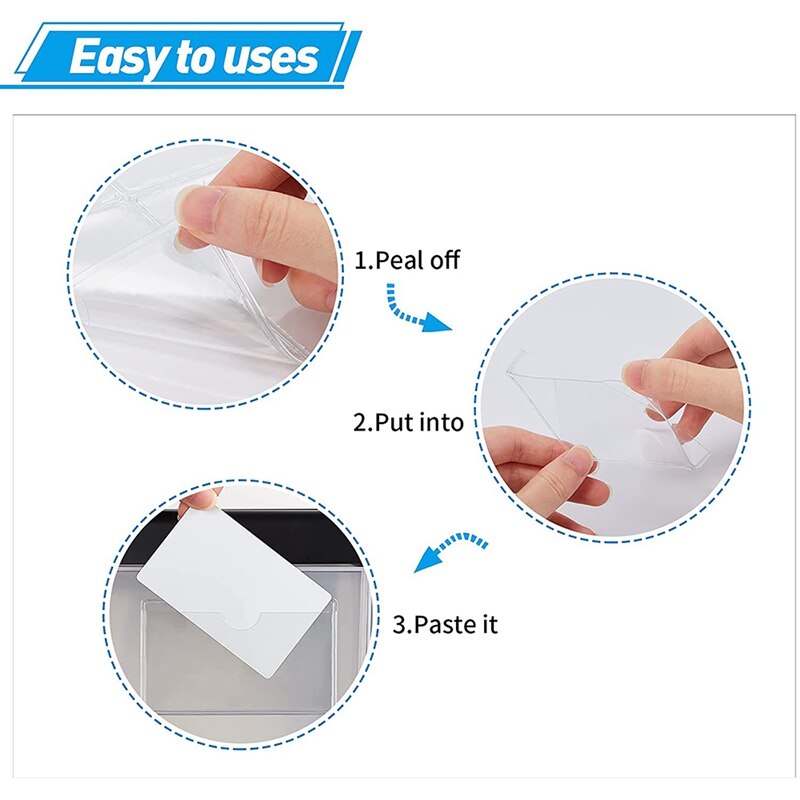 Easy to uses

1.Peal off

2.Put into

3.Paste it