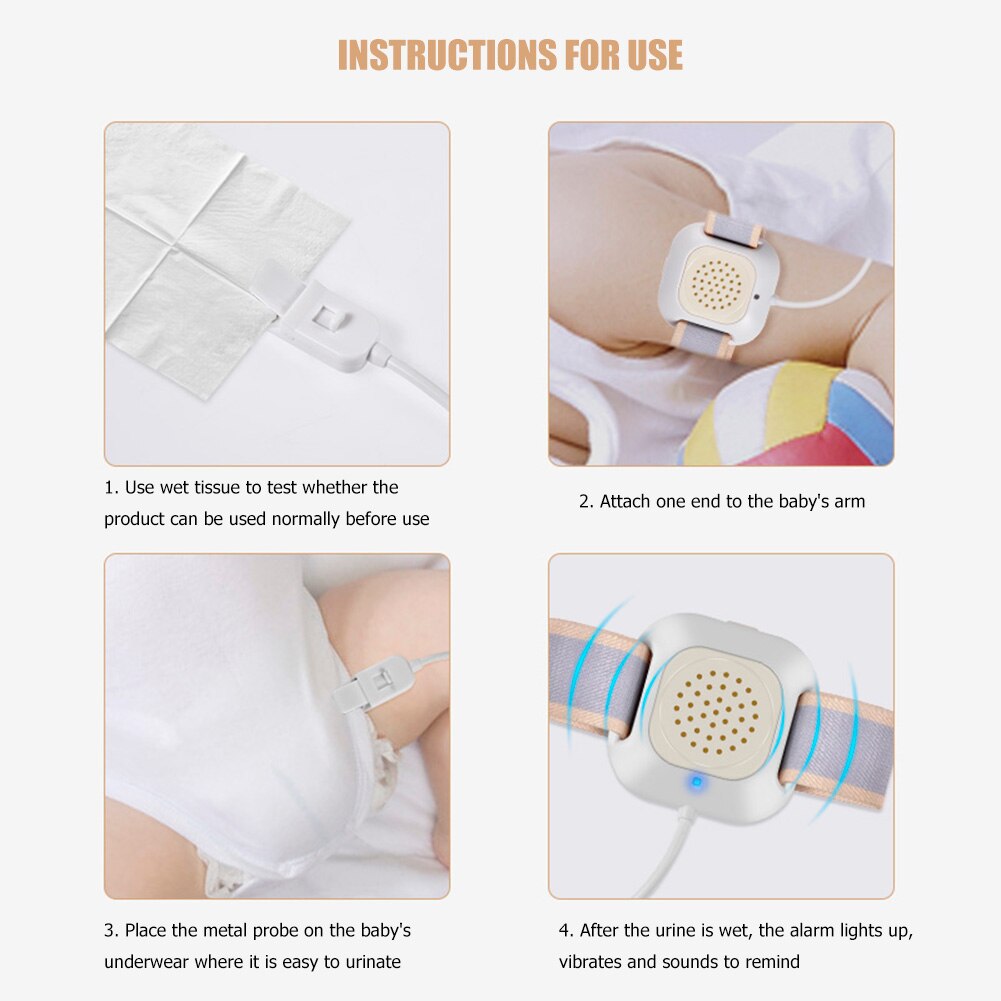 INSTRUCTIONS FOR USE

1. Use wet tissue to test whether the product can be used normally before use

2. Attach one end to the baby's arm

3. Place the metal probe on the baby's underwear where it is easy to urinate

4. After the urine is wet, the alarm lights up, vibrates and sounds to remind