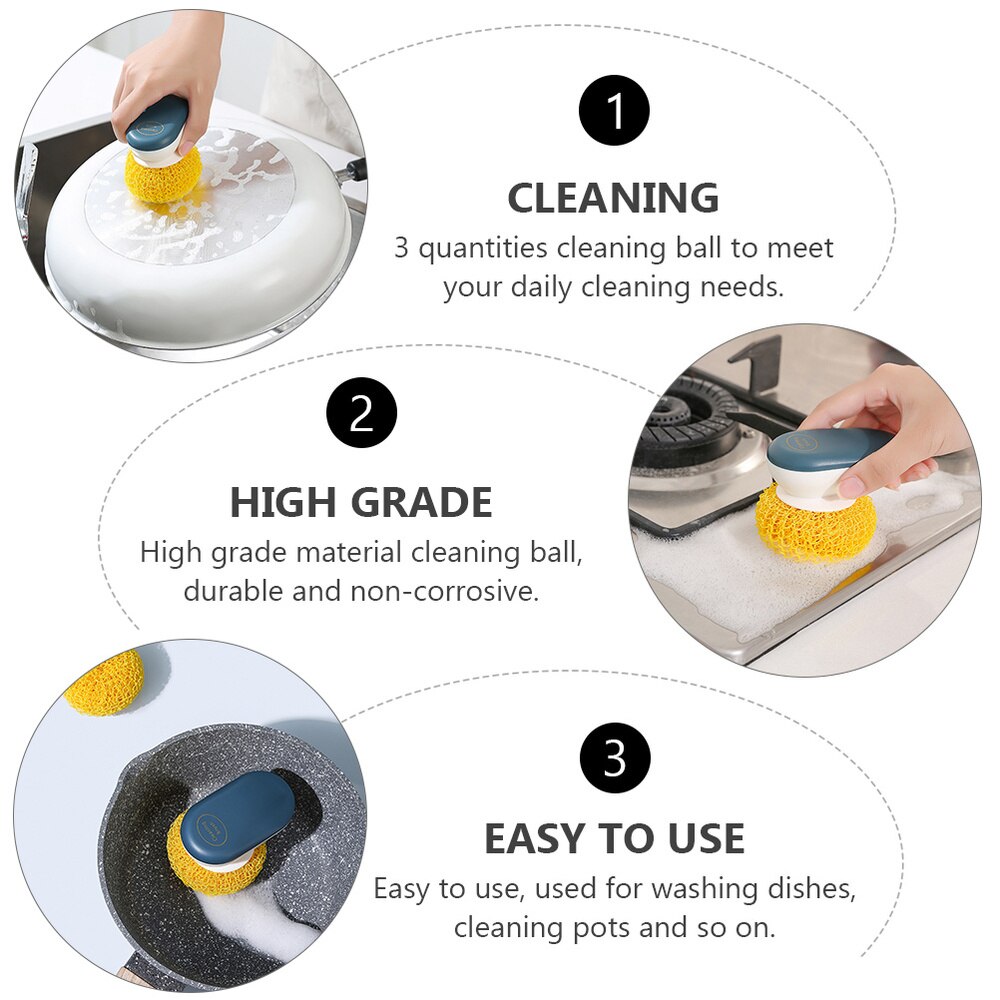 1

CLEANING

3 quantities cleaning ball to meet your daily cleaning needs.

2

HIGH GRADE

High grade material cleaning ball, durable and non-corrosive.

3

EASY TO USE

Easy to use, used for washing dishes, cleaning pots and so on.