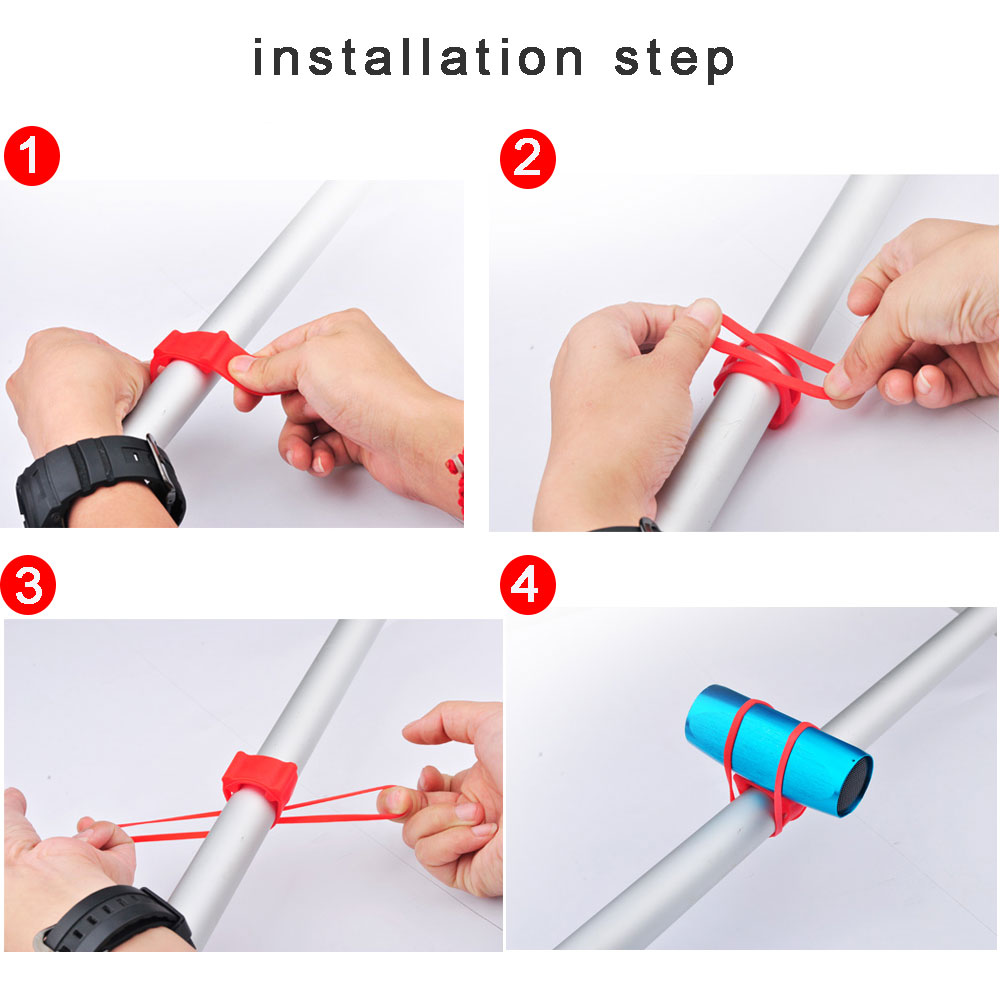 installation step

1

2

3

4