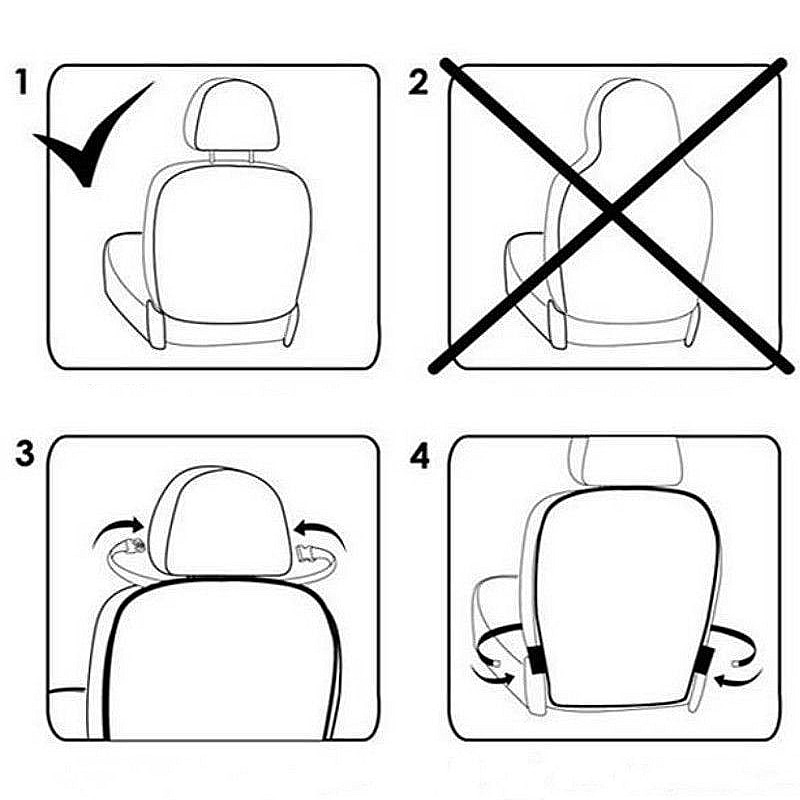 1

2

3

4