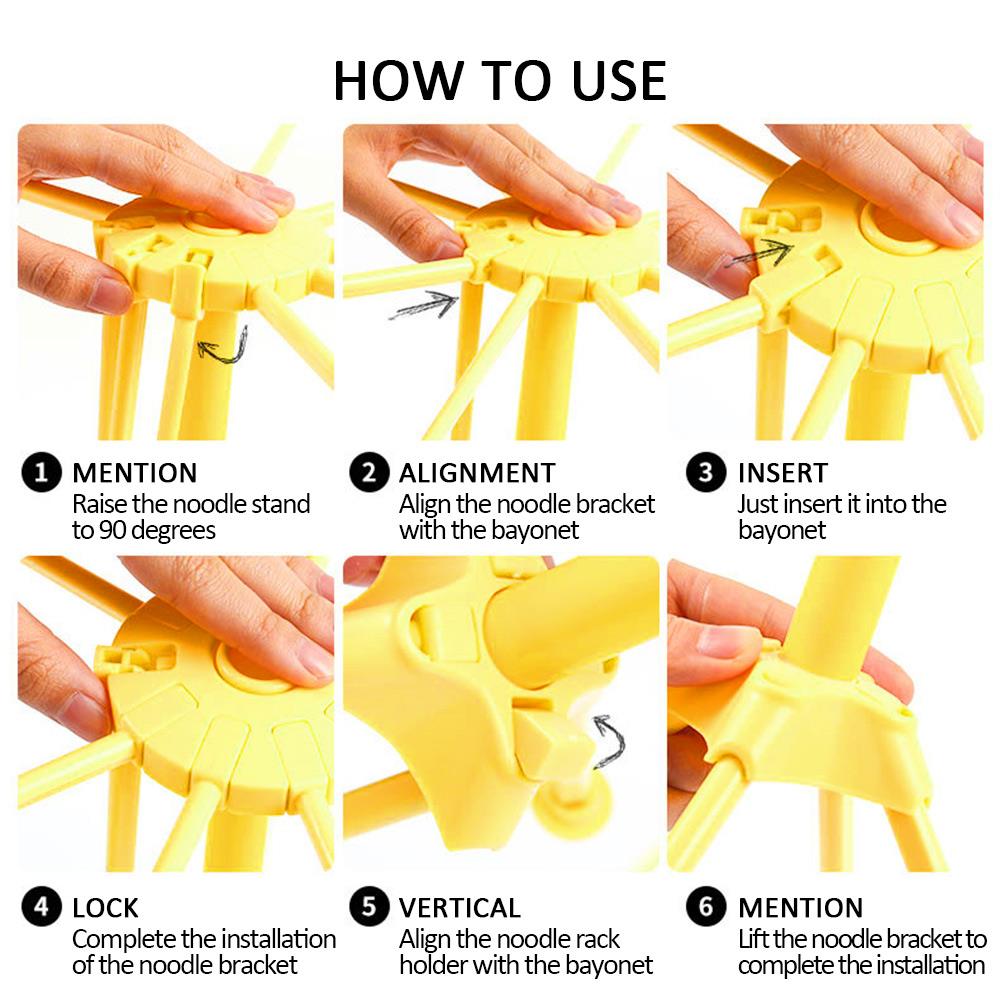 HOW TO USE

1 MENTION
Raise the noodle stand to 90 degrees

2 ALIGNMENT
Align the noodle bracket with the bayonet

3 INSERT
Just insert it into the bayonet

4 LOCK
Complete the installation of the noodle bracket

5 VERTICAL
Align the noodle rack holder with the bayonet

6 MENTION
Lift the noodle bracket to complete the installation