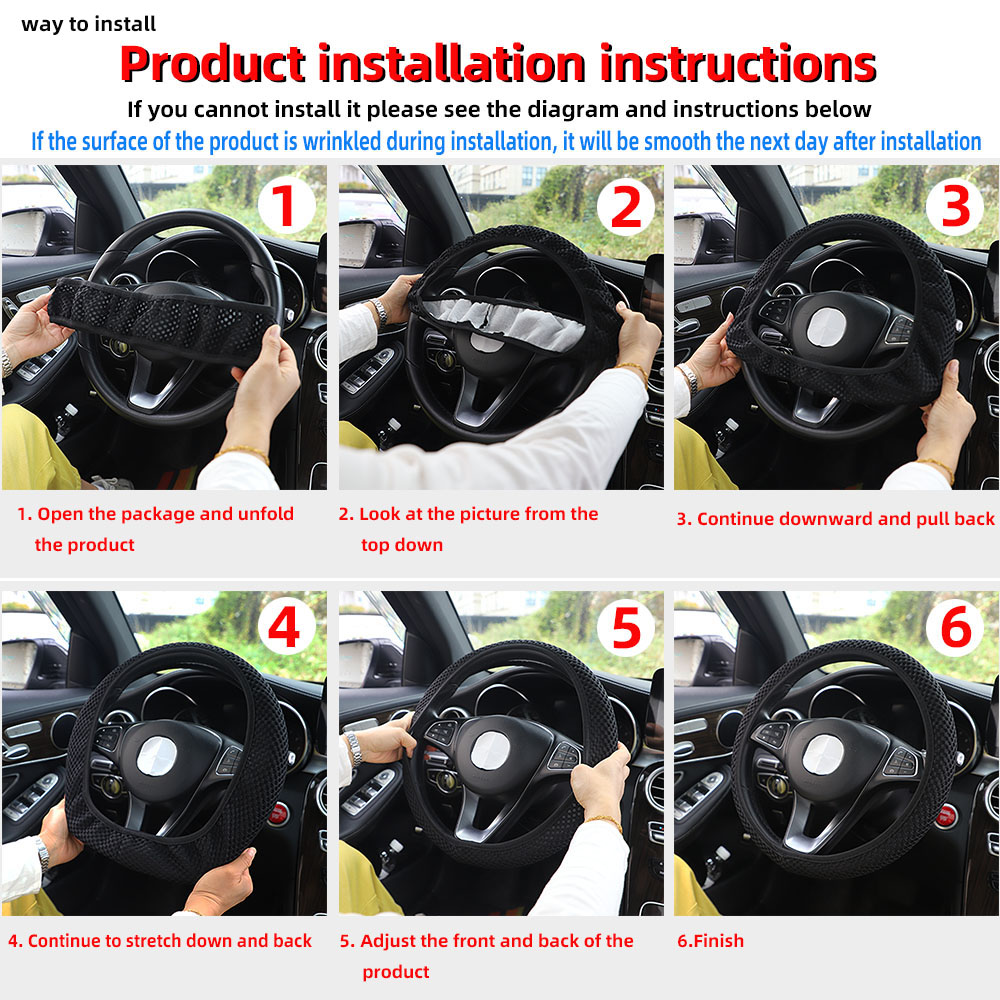 way to install

Product installation instructions

If you cannot install it please see the diagram and instructions below

If the surface of the product is wrinkled during installation, it will be smooth the next day after installation

1

2

3

1. Open the package and unfold the product

2. Look at the picture from the top down

3. Continue downward and pull back

4

5

6

4. Continue to stretch down and back

5. Adjust the front and back of the product

6.Finish