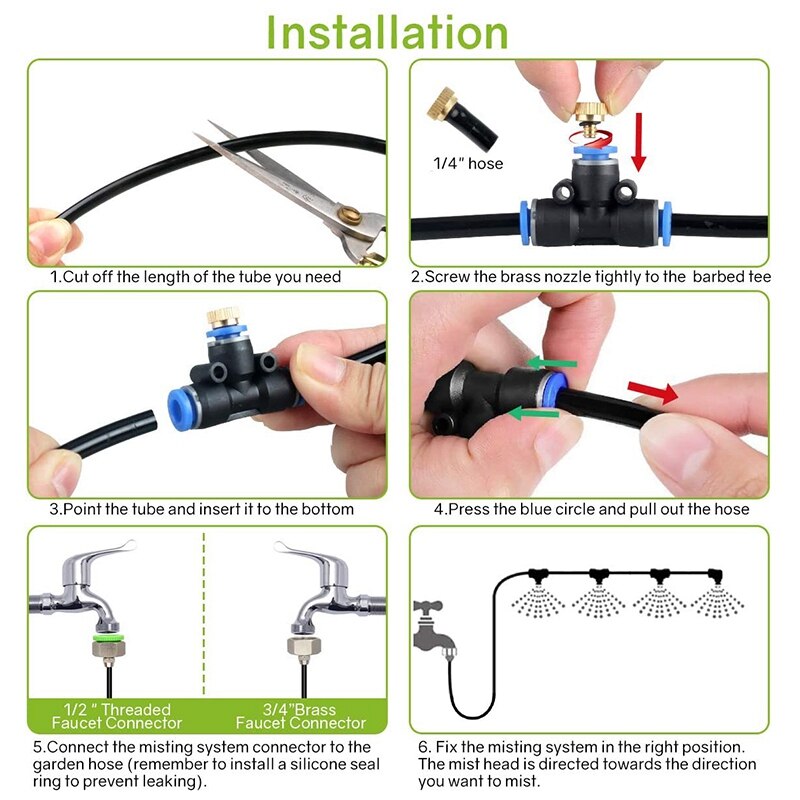 Installation

1.Cut off the length of the tube you need

1/4" hose

2.Screw the brass nozzle tightly to the barbed tee

3.Point the tube and insert it to the bottom

4.Press the blue circle and pull out the hose

1/2 " Threaded Faucet Connector

3/4"Brass Faucet Connector

5.Connect the misting system connector to the garden hose (remember to install a silicone seal ring to prevent leaking).

6. Fix the misting system in the right position. The mist head is directed towards the direction you want to mist.