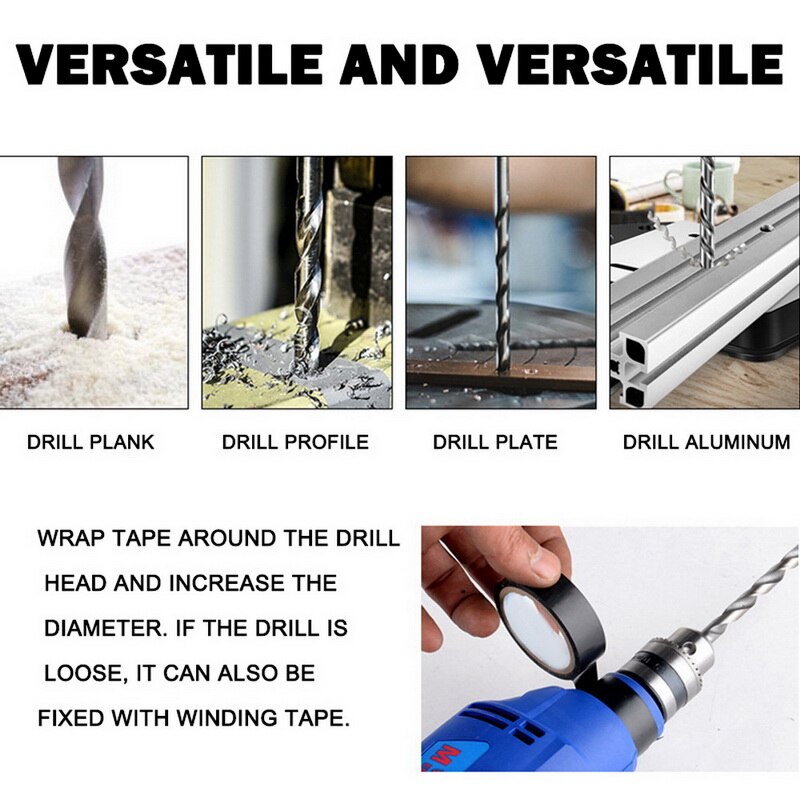 VERSATILE AND VERSATILE

DRILL PLANK

DRILL PROFILE

DRILL PLATE

DRILL ALUMINUM

WRAP TAPE AROUND THE DRILL HEAD AND INCREASE THE DIAMETER. IF THE DRILL IS LOOSE, IT CAN ALSO BE FIXED WITH WINDING TAPE.