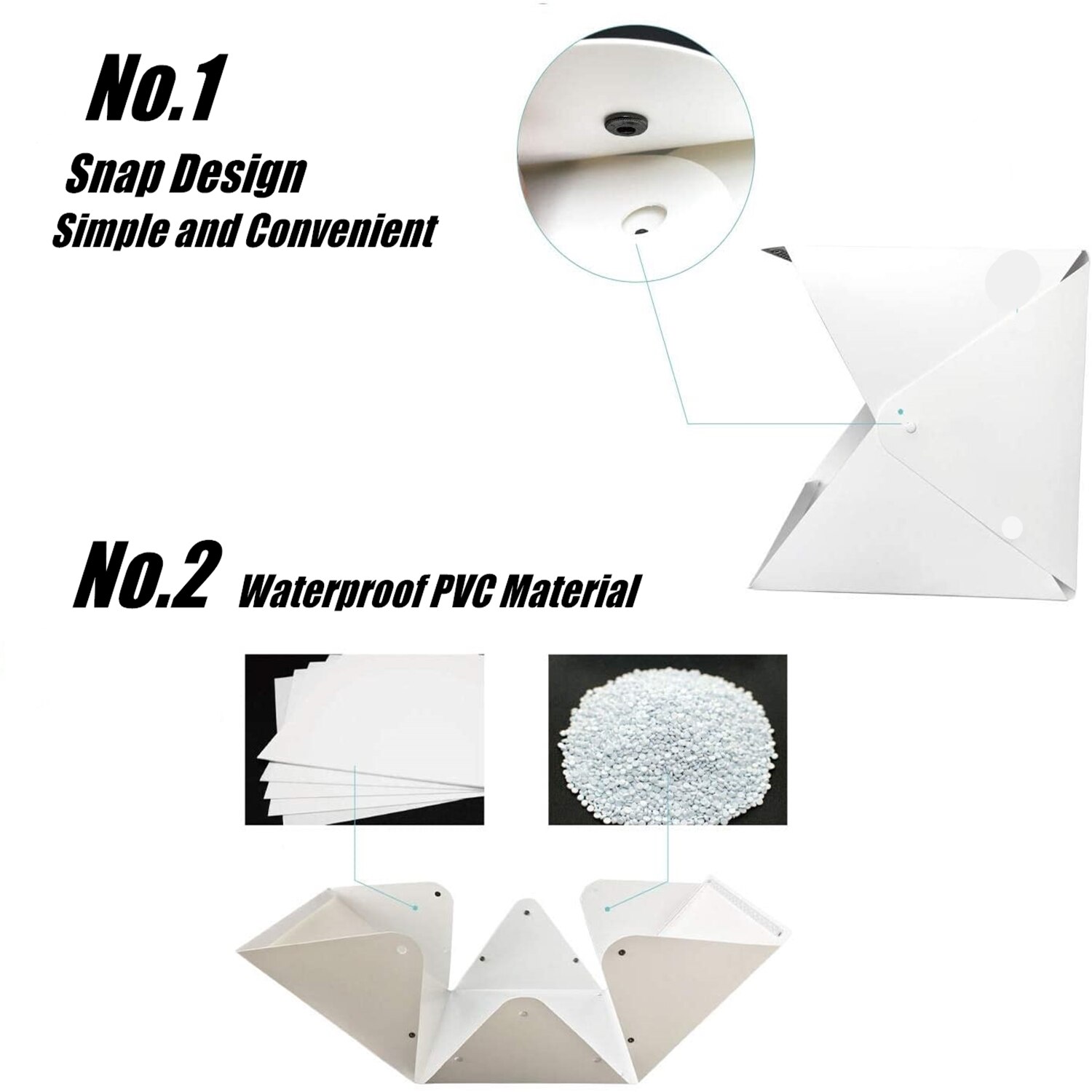 No.1
Snap Design
Simple and Convenient

No.2 Waterproof PVC Material