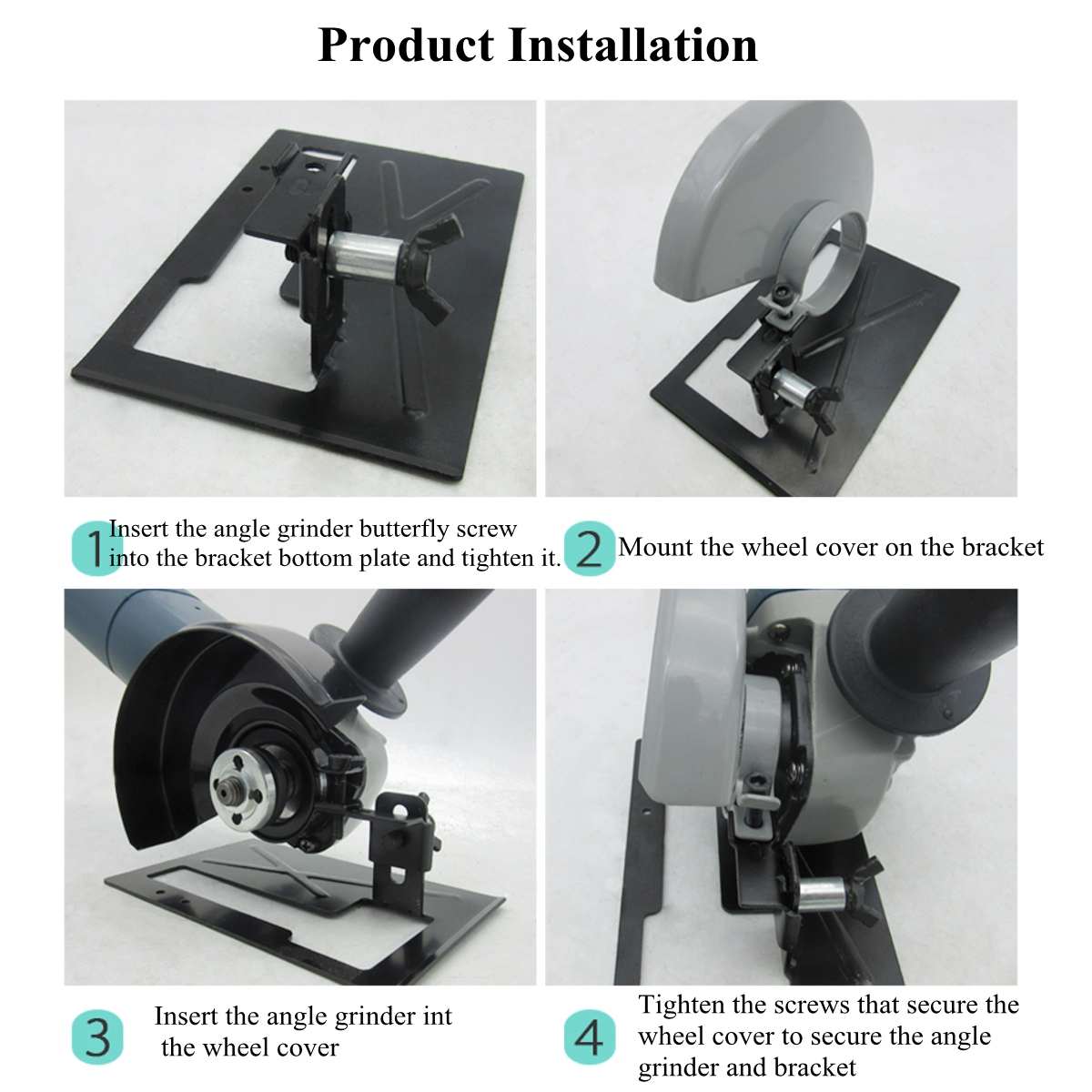 Product Installation

1 Insert the angle grinder butterfly screw into the bracket bottom plate and tighten it.

2 Mount the wheel cover on the bracket

3 Insert the angle grinder int the wheel cover

4 Tighten the screws that secure the wheel cover to secure the angle grinder and bracket