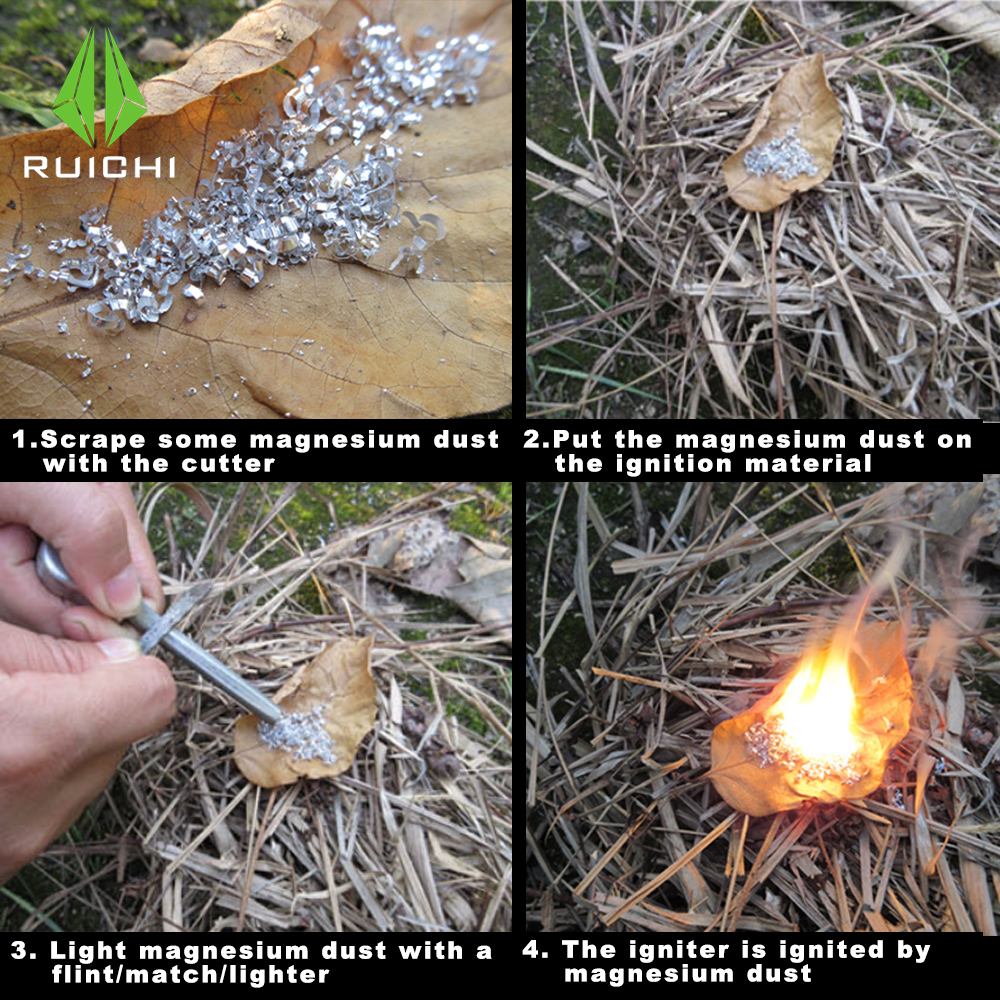 RUICHI

1.Scrape some magnesium dust with the cutter

2.Put the magnesium dust on the ignition material

3. Light magnesium dust with a flint/match/lighter

4. The igniter is ignited by magnesium dust