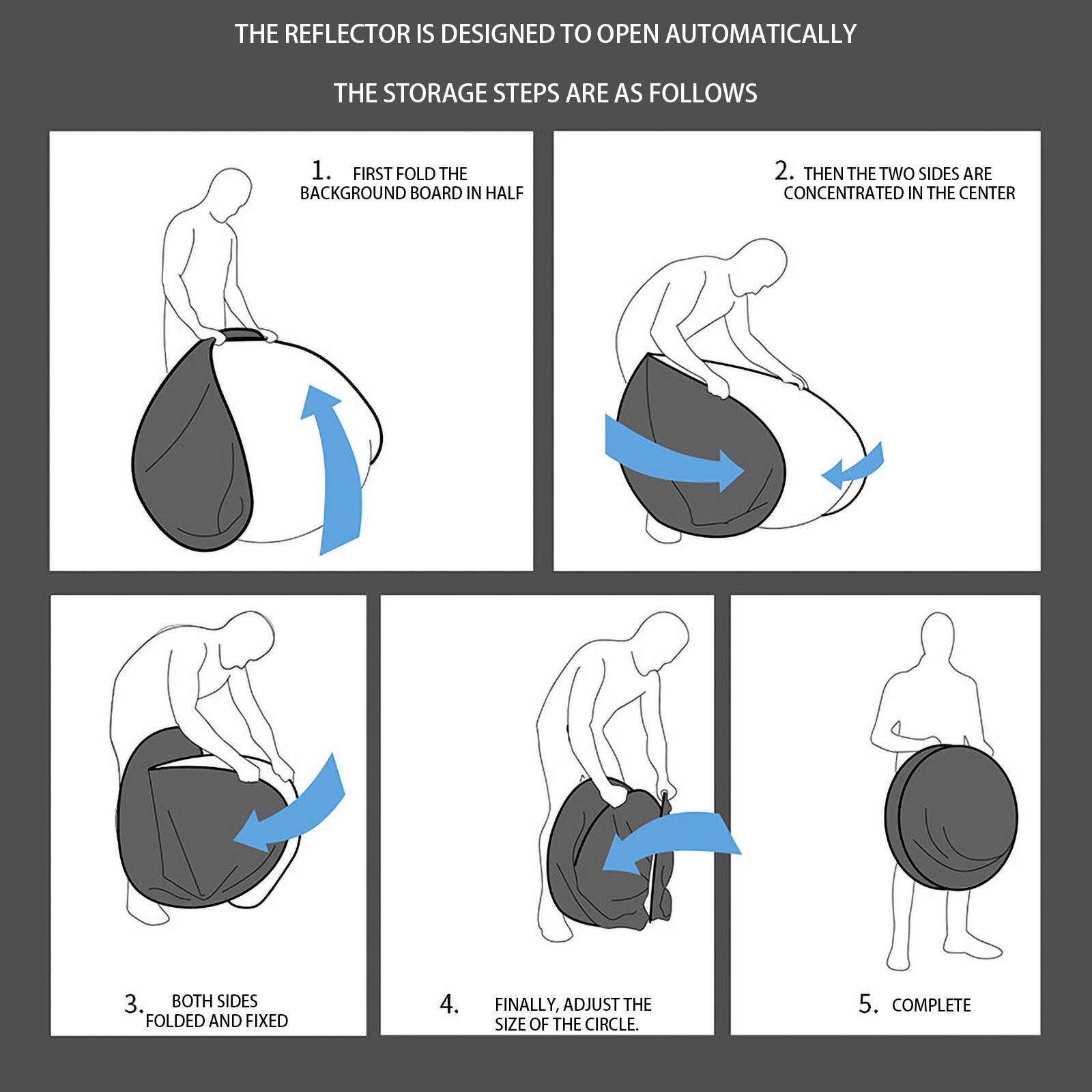 THE REFLECTOR IS DESIGNED TO OPEN AUTOMATICALLY

THE STORAGE STEPS ARE AS FOLLOWS

1. FIRST FOLD THE BACKGROUND BOARD IN HALF

2. THEN THE TWO SIDES ARE CONCENTRATED IN THE CENTER

3. BOTH SIDES FOLDED AND FIXED

4. FINALLY, ADJUST THE SIZE OF THE CIRCLE.

5. COMPLETE