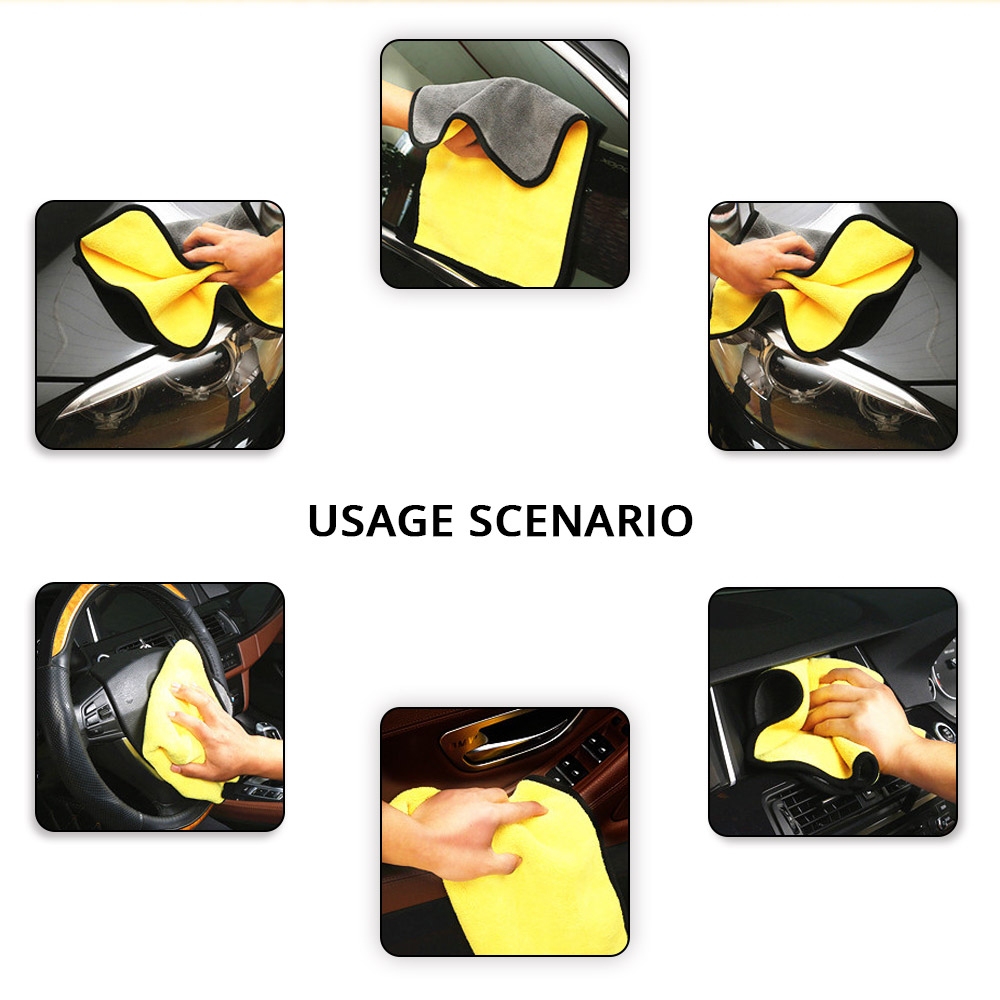 USAGE SCENARIO