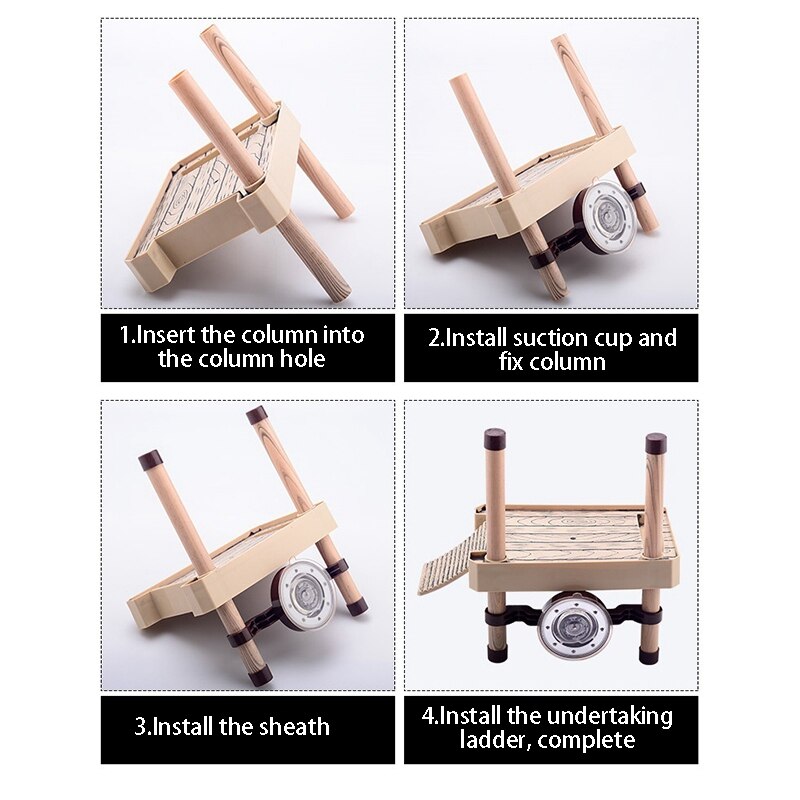 1.Insert the column into the column hole

2.Install suction cup and fix column

3.Install the sheath

4.Install the undertaking ladder, complete