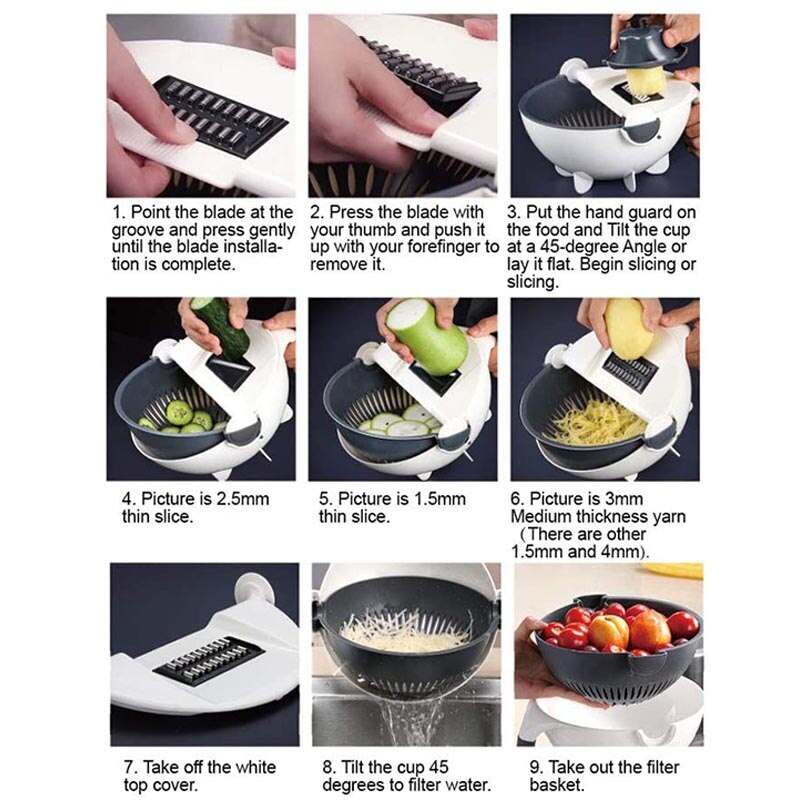 1. Point the blade at the groove and press gently until the blade installation is complete.

2. Press the blade with your thumb and push it up with your forefinger to remove it.

3. Put the hand guard on the food and Tilt the cup at a 45-degree Angle or lay it flat. Begin slicing or slicing.

4. Picture is 2.5mm thin slice.

5. Picture is 1.5mm thin slice.

6. Picture is 3mm Medium thickness yarn (There are other 1.5mm and 4mm).

7. Take off the white top cover.

8. Tilt the cup 45 degrees to filter water.

9. Take out the filter basket.