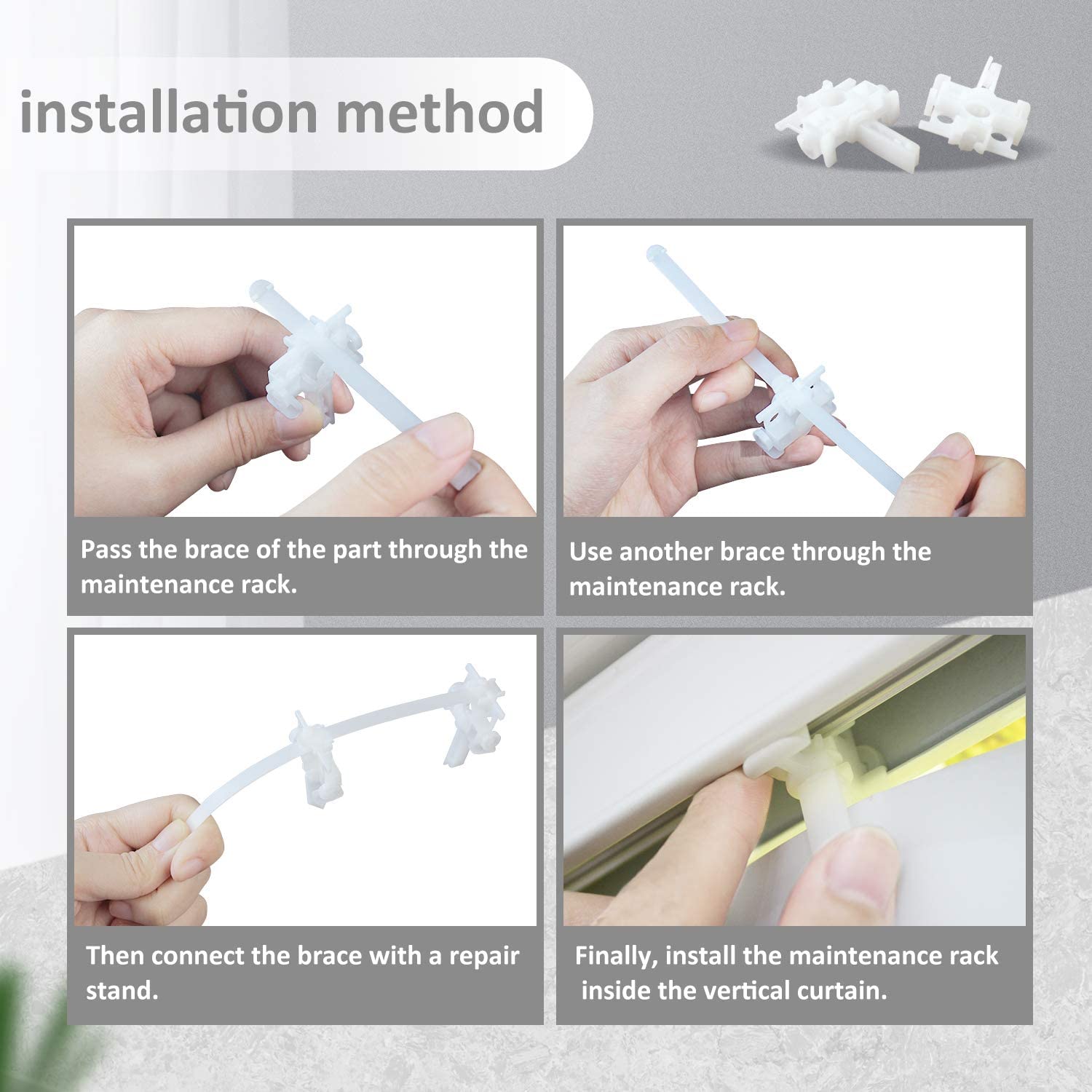 installation method

Pass the brace of the part through the maintenance rack.

Use another brace through the maintenance rack.

Then connect the brace with a repair stand.

Finally, install the maintenance rack inside the vertical curtain.