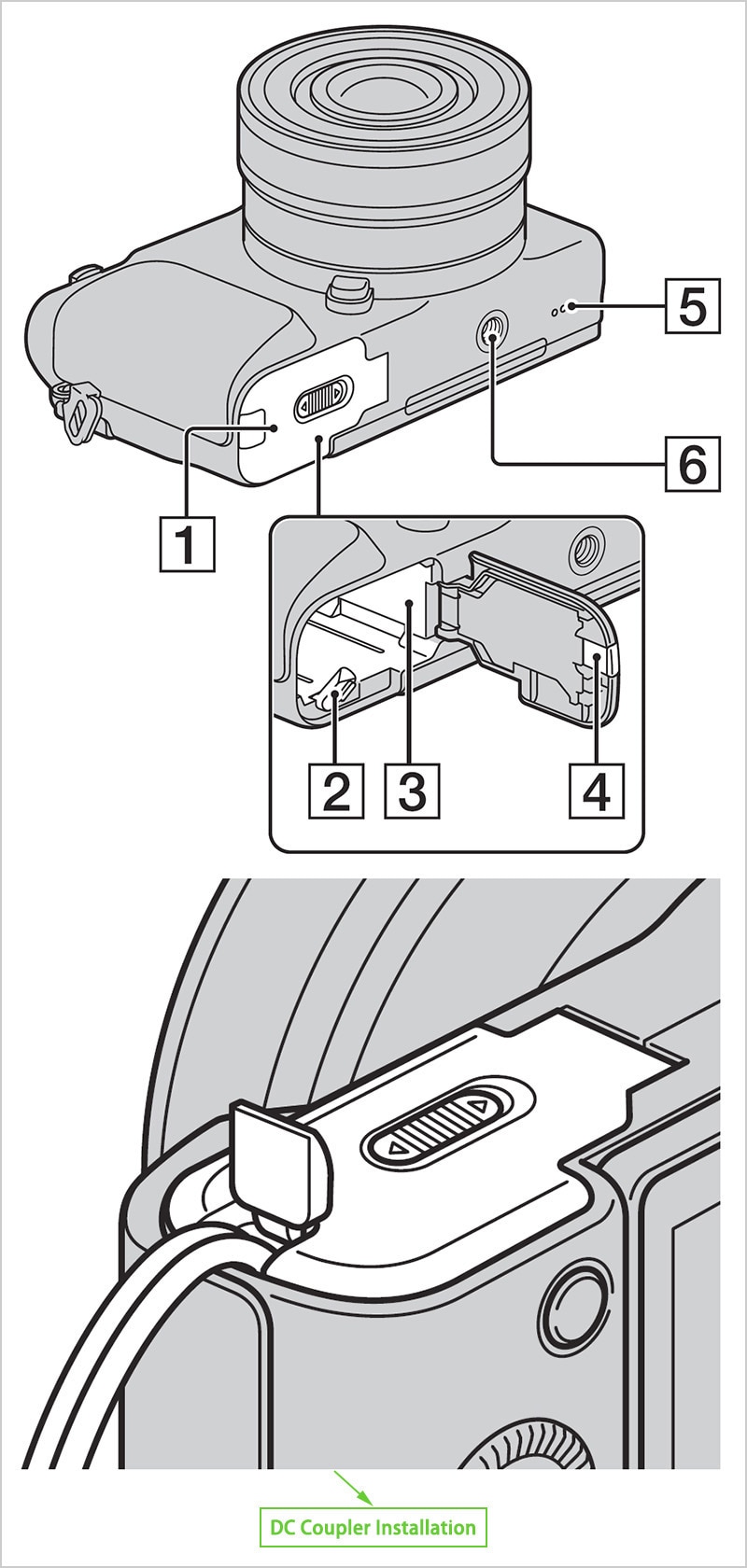 5

6

1

2

3

4

DC Coupler Installation