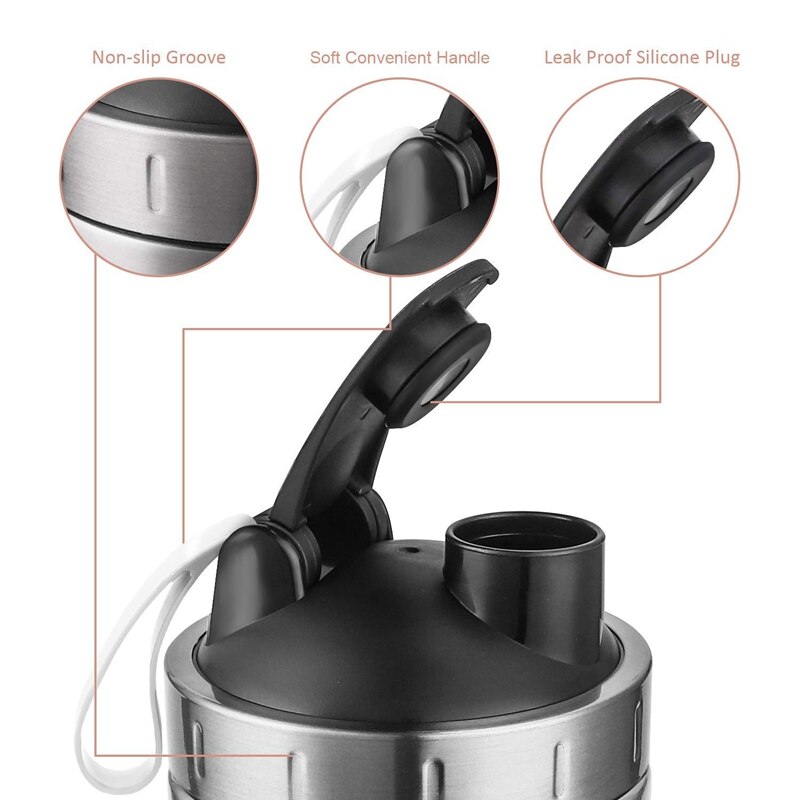 Non-slip Groove

Soft Convenient Handle

Leak Proof Silicone Plug