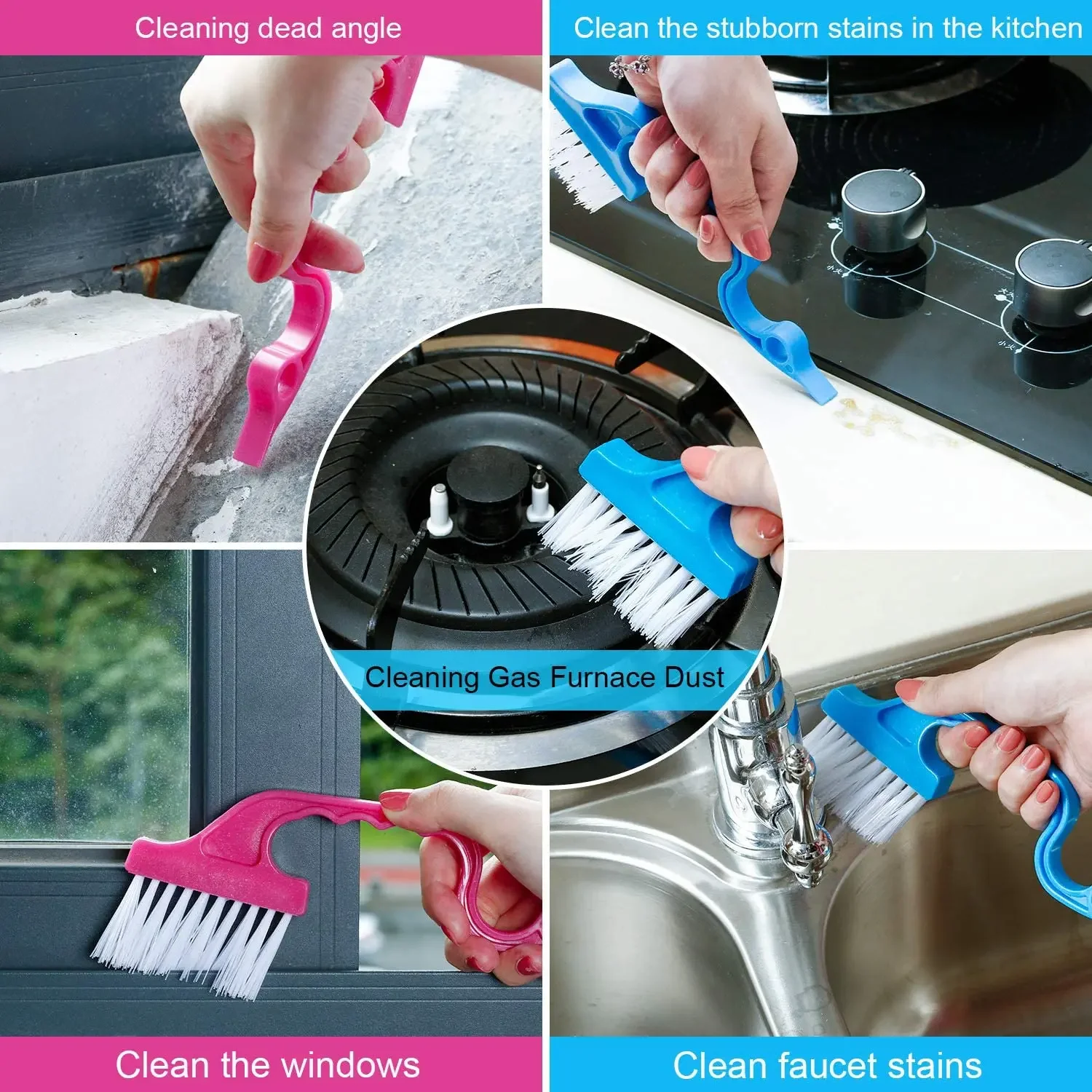 Cleaning dead angle

Clean the stubborn stains in the kitchen

大火

小火

大火

小火

Cleaning Gas Furnace Dust

Clean the windows

Clean faucet stains