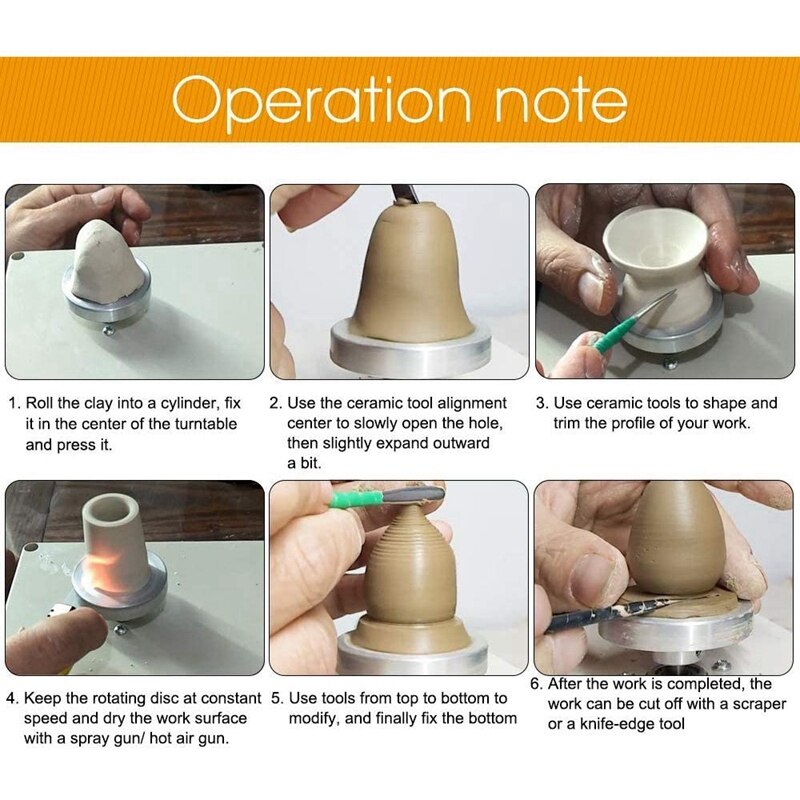 Operation note

1. Roll the clay into a cylinder, fix it in the center of the turntable and press it.

2. Use the ceramic tool alignment center to slowly open the hole, then slightly expand outward a bit.

3. Use ceramic tools to shape and trim the profile of your work.

4. Keep the rotating disc at constant speed and dry the work surface with a spray gun/ hot air gun.

5. Use tools from top to bottom to modify, and finally fix the bottom

6. After the work is completed, the work can be cut off with a scraper or a knife-edge tool