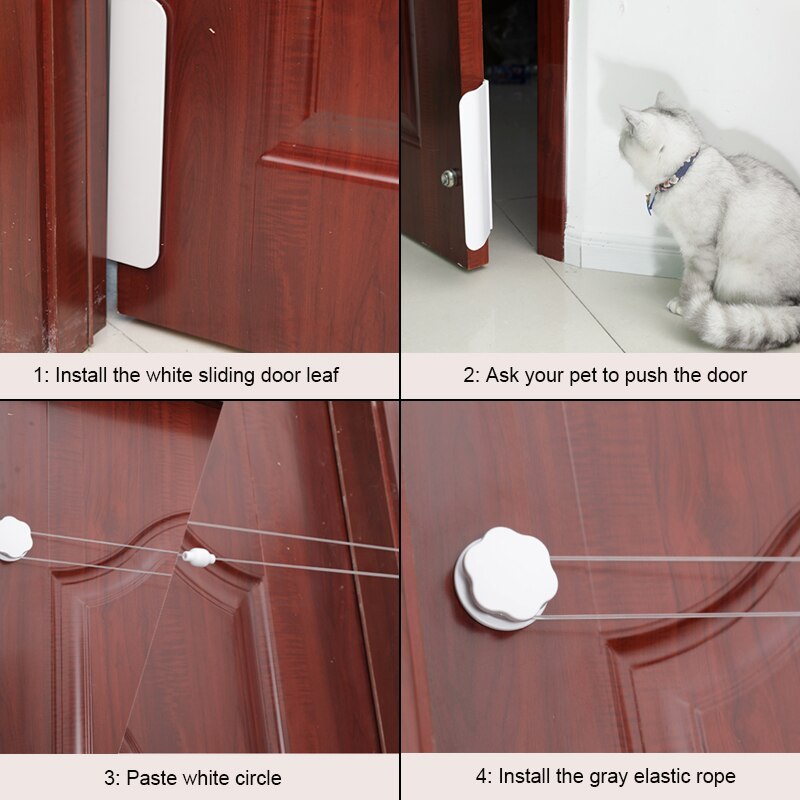 1: Install the white sliding door leaf

2: Ask your pet to push the door

3: Paste white circle

4: Install the gray elastic rope