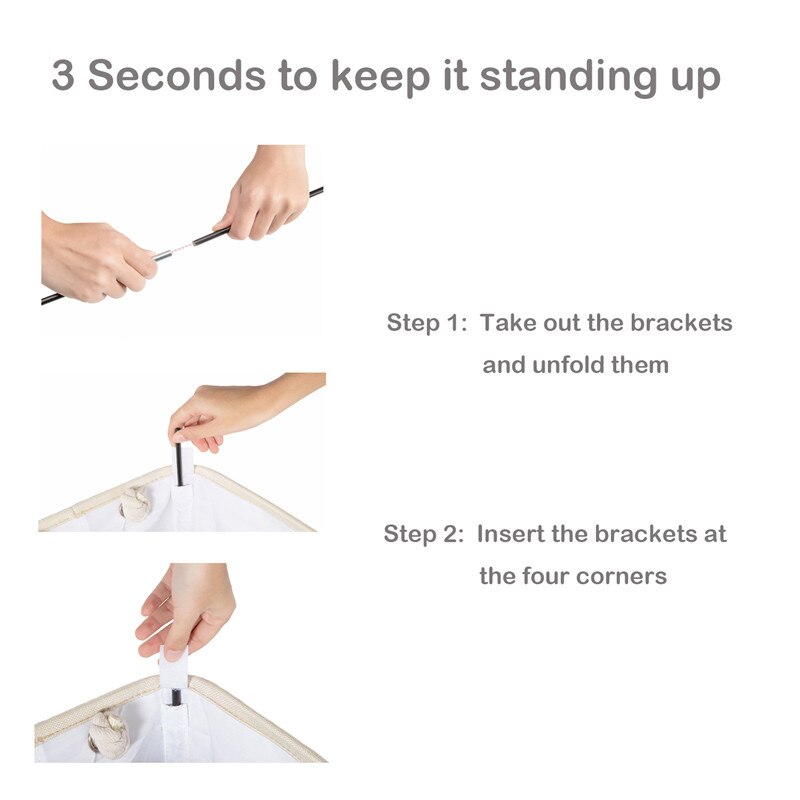 3 Seconds to keep it standing up

Step 1: Take out the brackets and unfold them

Step 2: Insert the brackets at the four corners