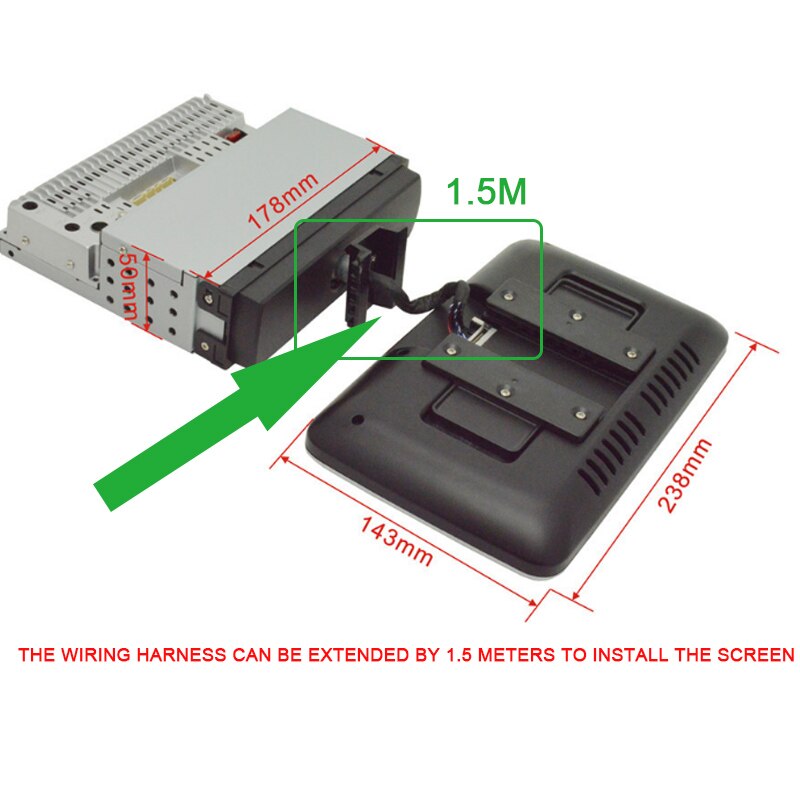 178mm

1.5M

50mm

238mm

143mm

THE WIRING HARNESS CAN BE EXTENDED BY 1.5 METERS TO INSTALL THE SCREEN