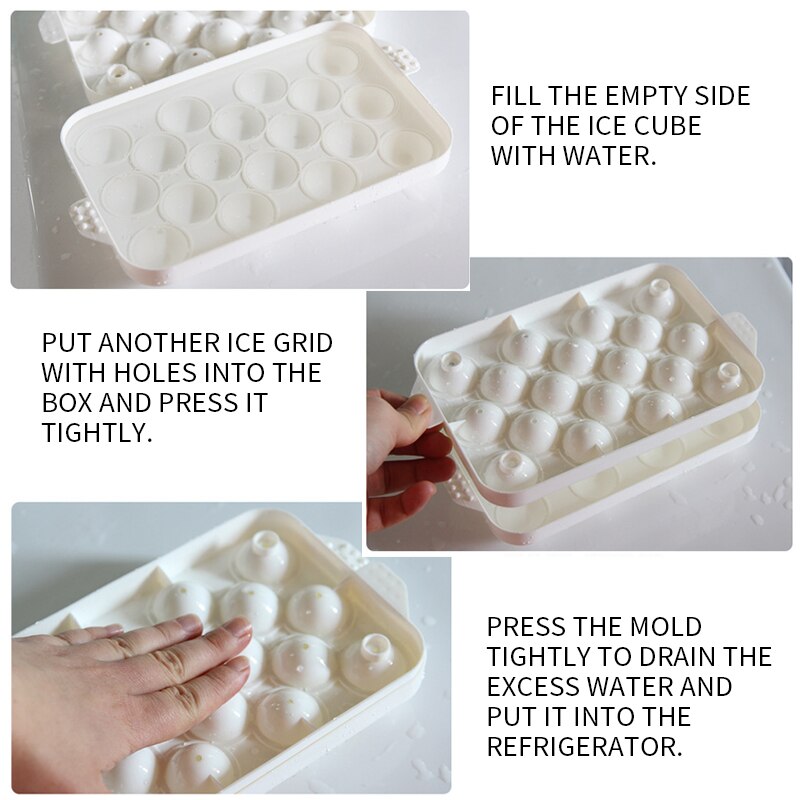 FILL THE EMPTY SIDE OF THE ICE CUBE WITH WATER.

PUT ANOTHER ICE GRID WITH HOLES INTO THE BOX AND PRESS IT TIGHTLY.

PRESS THE MOLD TIGHTLY TO DRAIN THE EXCESS WATER AND PUT IT INTO THE REFRIGERATOR.