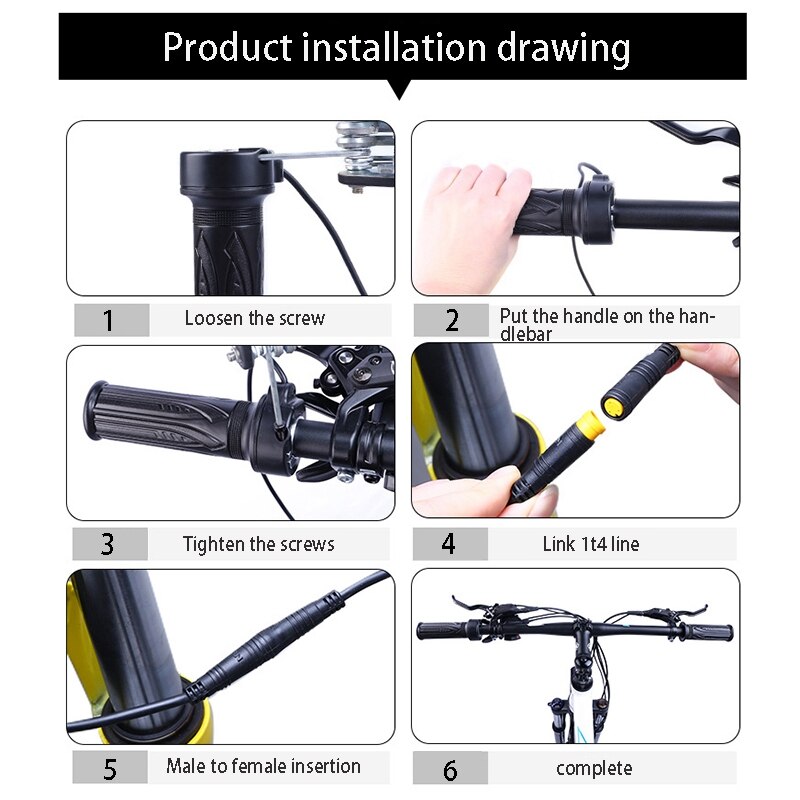 Product installation drawing

1 Loosen the screw

2 Put the handle on the handlebar

3 Tighten the screws

4 Link 1t4 line

5 Male to female insertion

6 complete