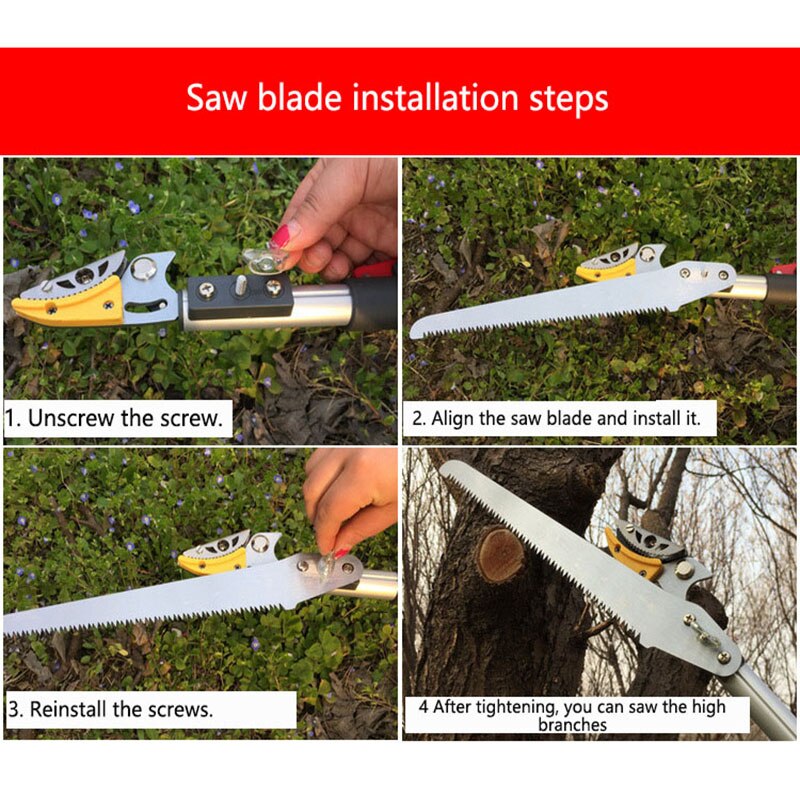 Saw blade installation steps

1. Unscrew the screw.

2. Align the saw blade and install it.

3. Reinstall the screws.

4 After tightening, you can saw the high branches