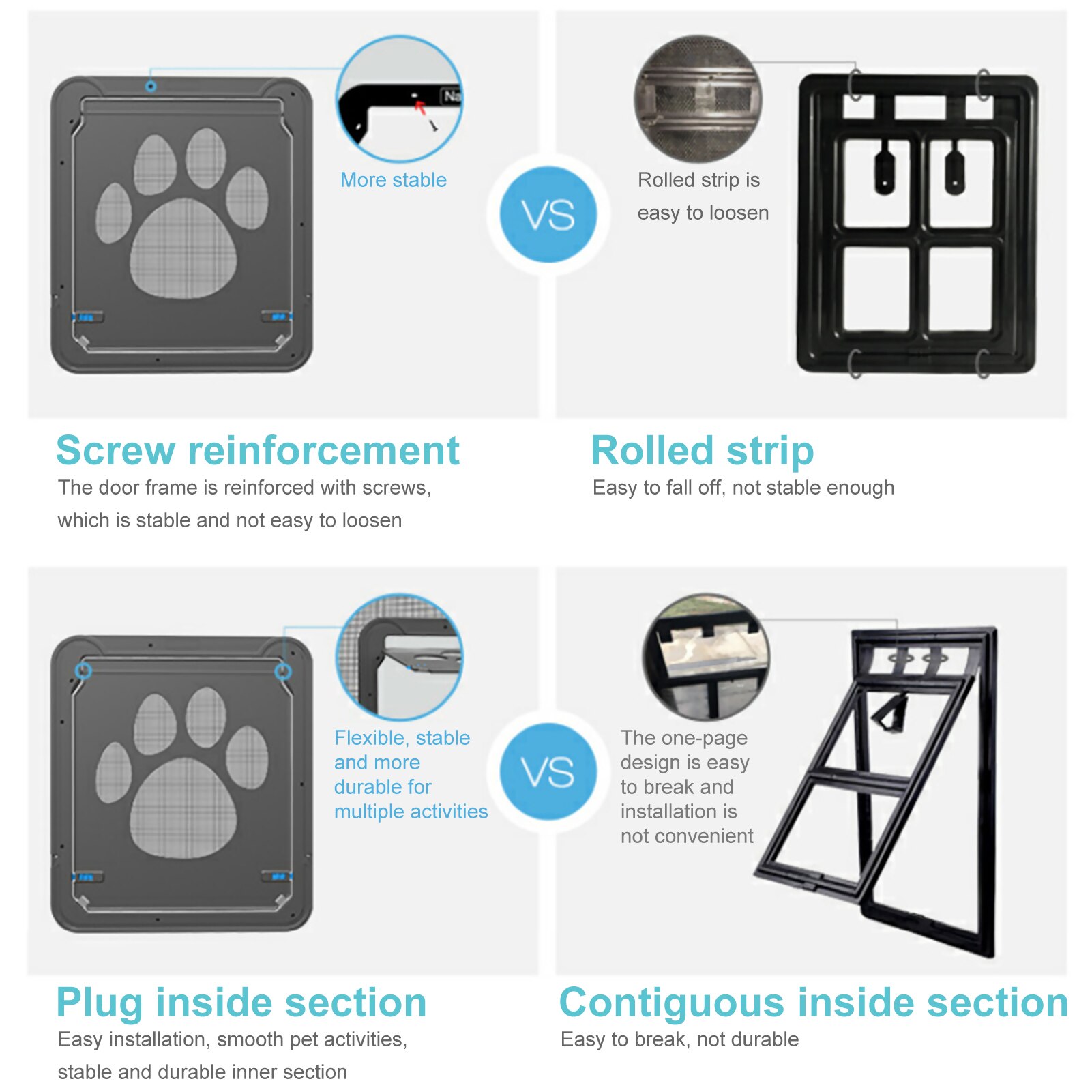 More stable

VS

Rolled strip is easy to loosen

Screw reinforcement
The door frame is reinforced with screws, which is stable and not easy to loosen

Rolled strip
Easy to fall off, not stable enough

Flexible, stable and more durable for multiple activities

VS

The one-page design is easy to break and installation is not convenient

Plug inside section
Easy installation, smooth pet activities, stable and durable inner section

Contiguous inside section
Easy to break, not durable