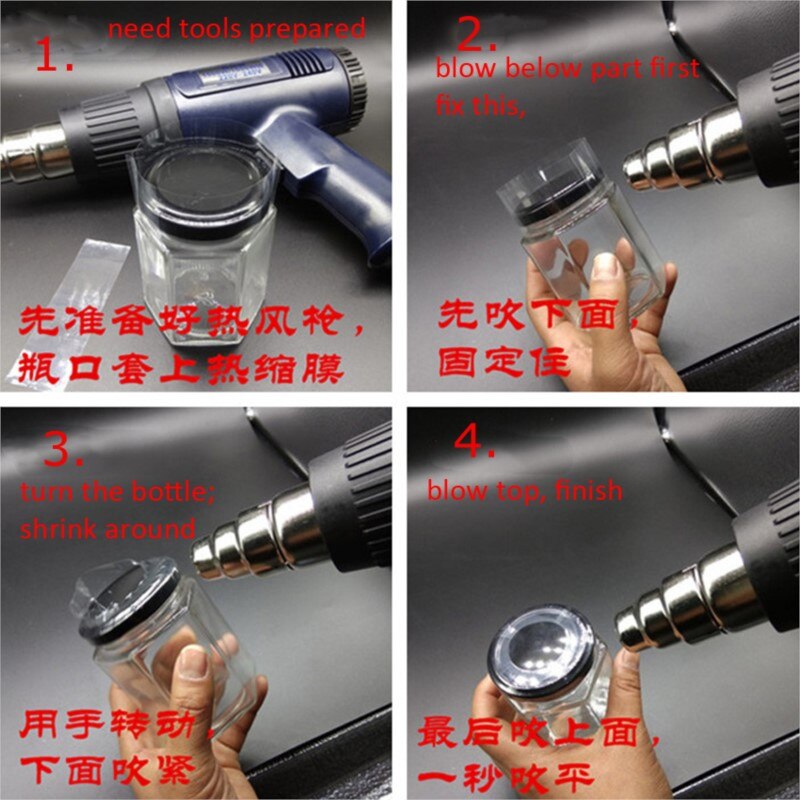 1. need tools prepared

先准备好热风枪，
瓶口套上热缩膜

2. blow below part first fix this,

先吹下面，
固定住

3. turn the bottle; shrink around

用手转动，
下面吹紧

4. blow top, finish

最后吹上面，
一秒吹平